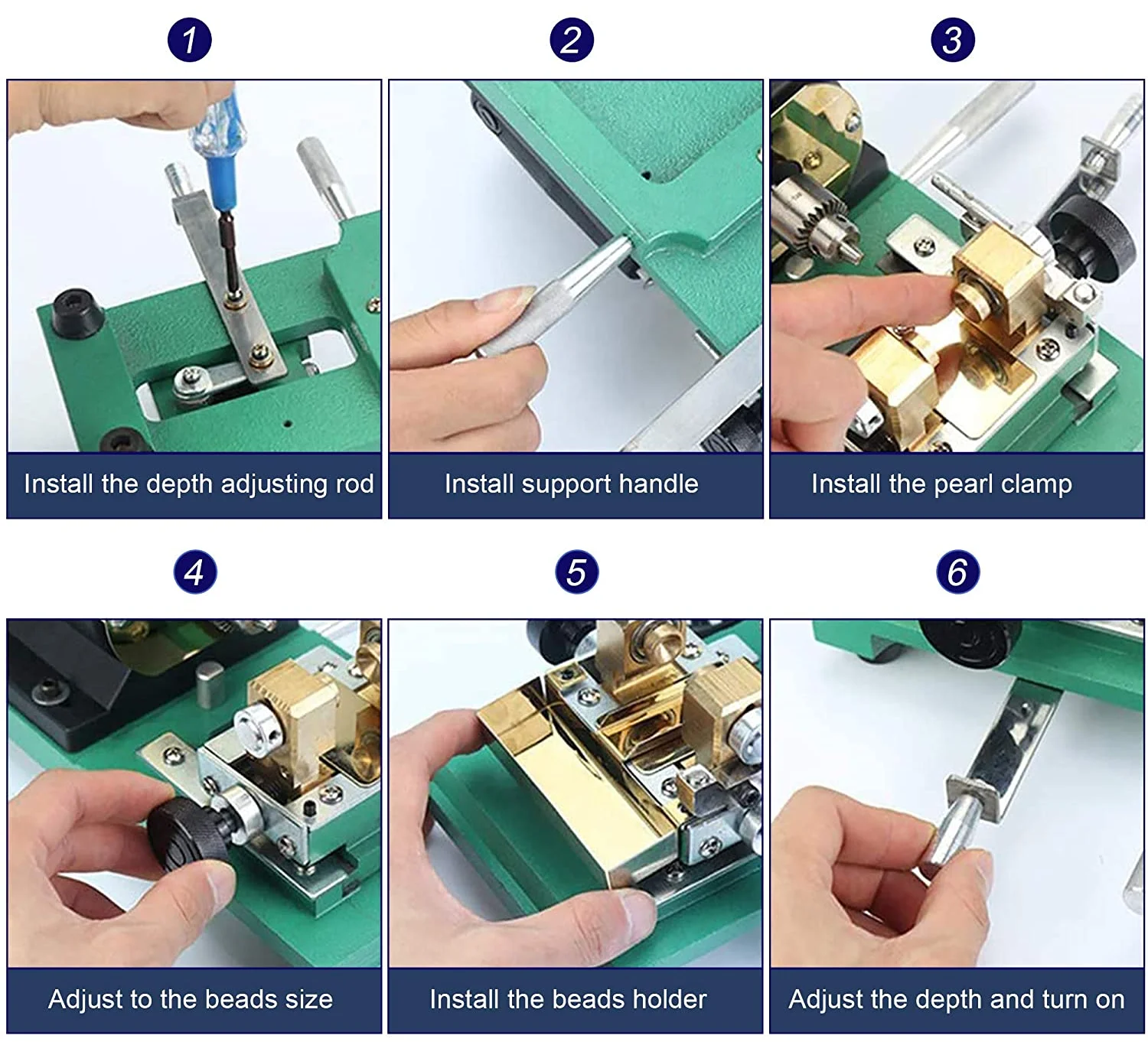 1

Install the depth adjusting rod

2

Install support handle

3

Install the pearl clamp

4

Adjust to the beads size

5

Install the beads holder

6

Adjust the depth and turn on