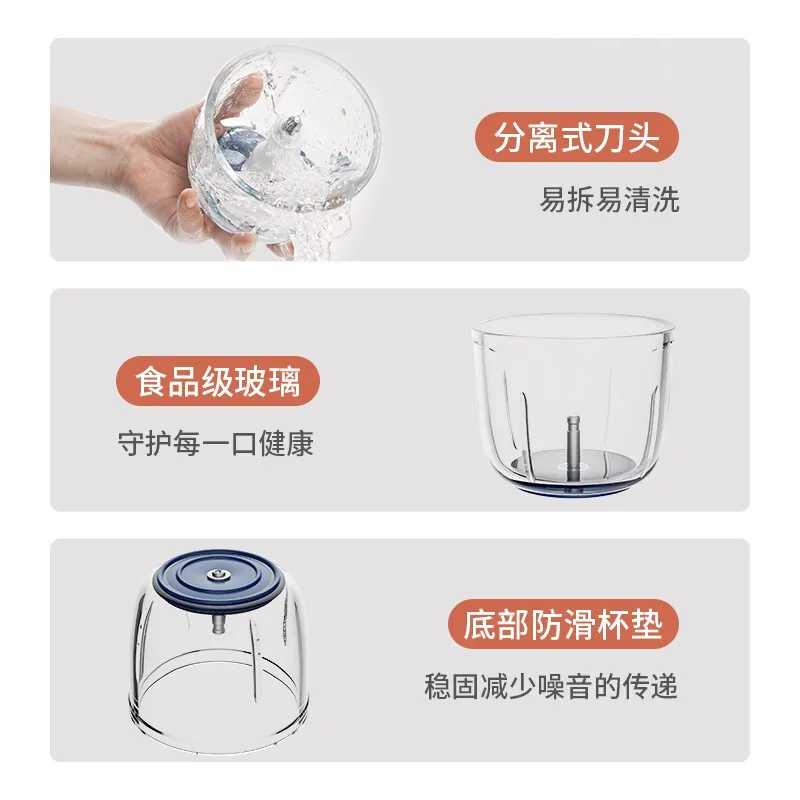 分离式刀头

易拆易清洗

食品级玻璃

守护每一口健康

底部防滑杯垫

稳固减少噪音的传递