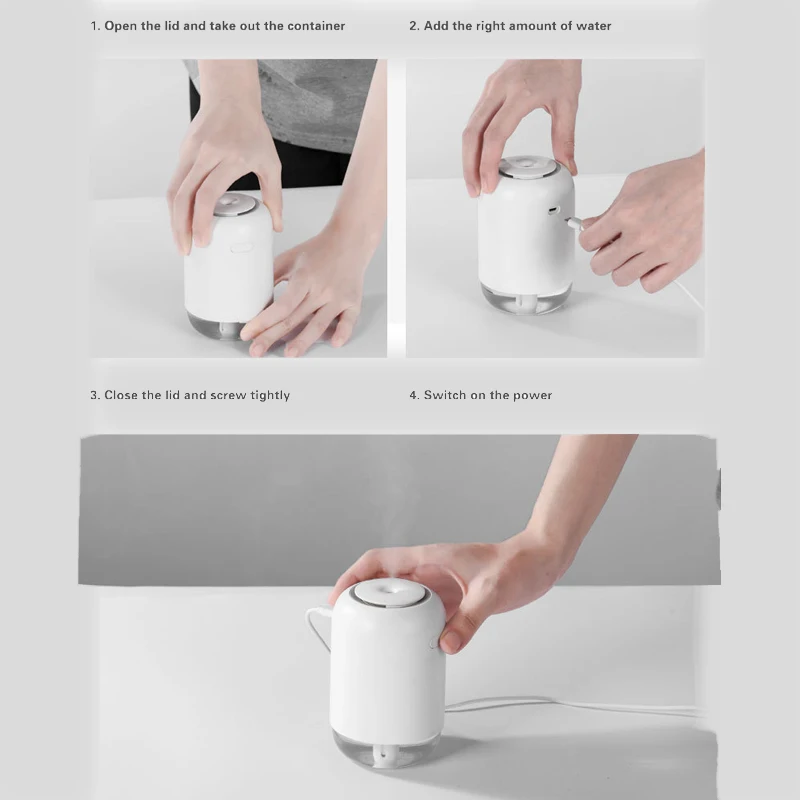 1. Open the lid and take out the container

2. Add the right amount of water

3. Close the lid and screw tightly

4. Switch on the power