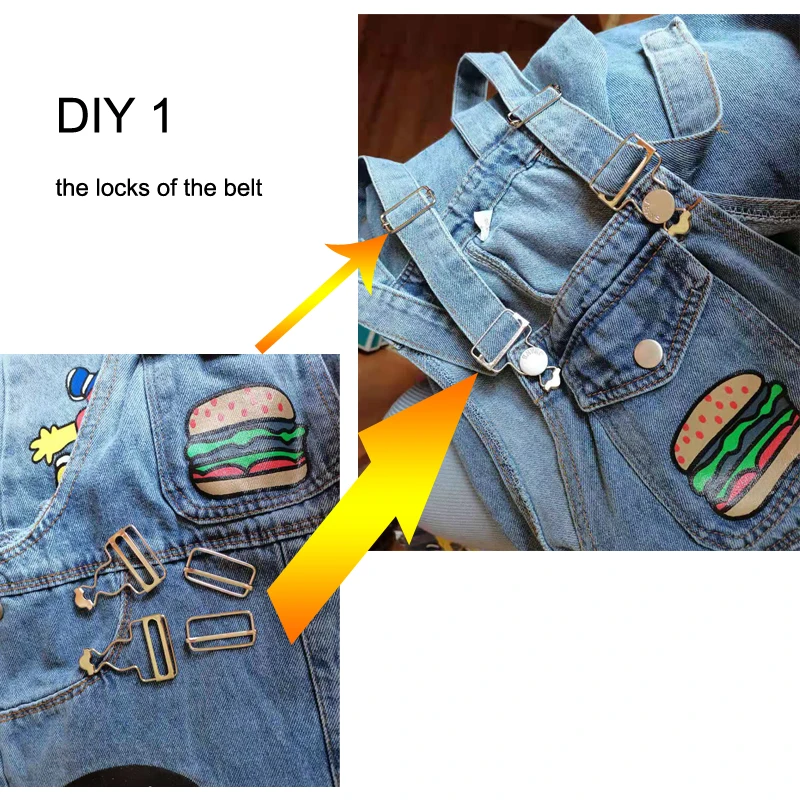 DIY 1

the locks of the belt