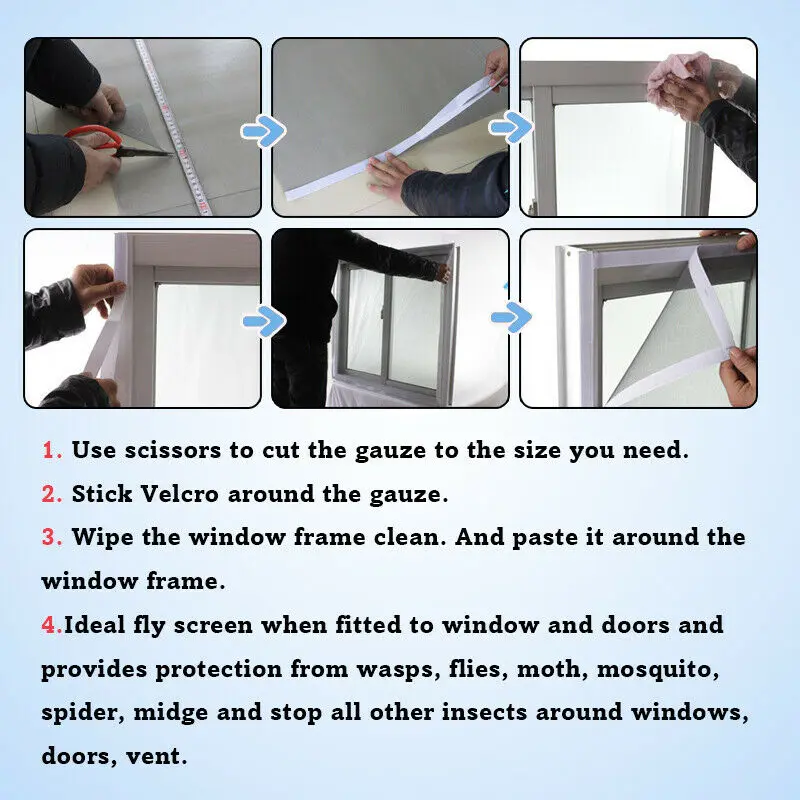 1. Use scissors to cut the gauze to the size you need.

2. Stick Velcro around the gauze.

3. Wipe the window frame clean. And paste it around the window frame.

4.Ideal fly screen when fitted to window and doors and provides protection from wasps, flies, moth, mosquito, spider, midge and stop all other insects around windows, doors, vent.