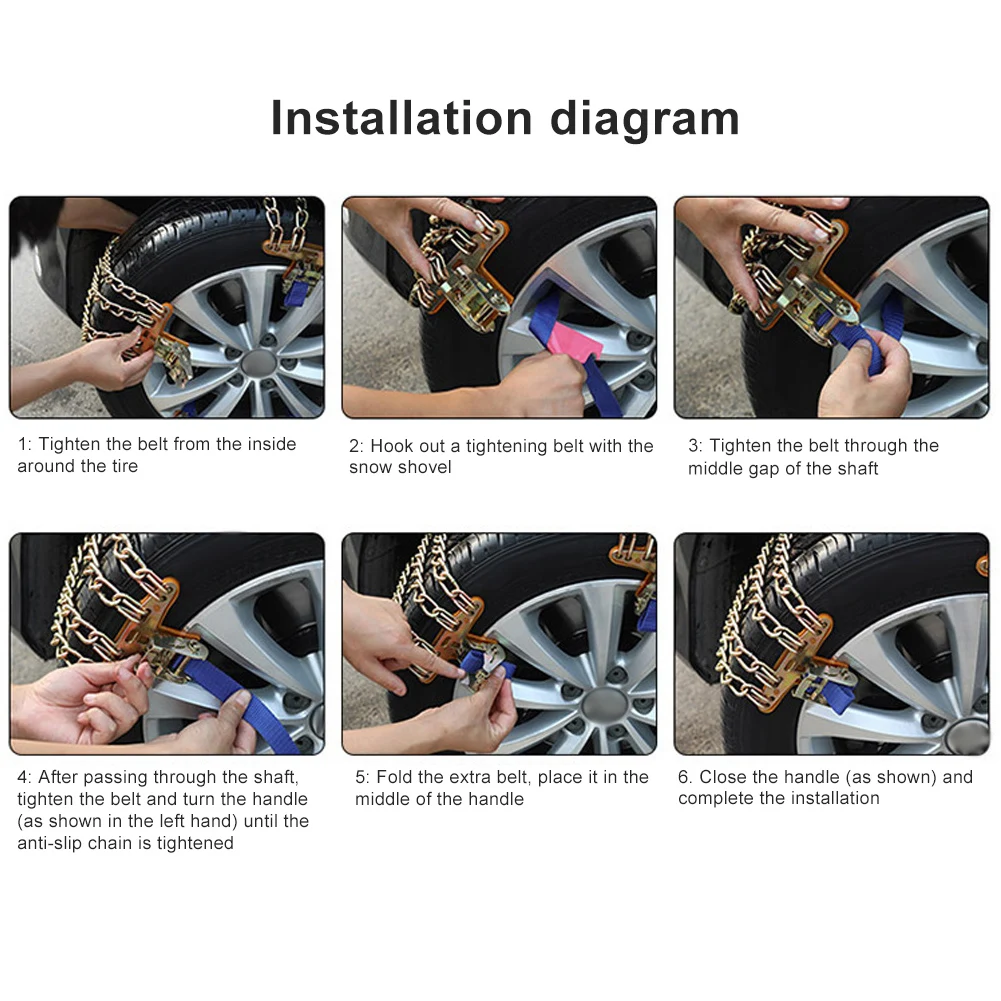 Installation diagram

1: Tighten the belt from the inside around the tire

2: Hook out a tightening belt with the snow shovel

3: Tighten the belt through the middle gap of the shaft

4: After passing through the shaft, tighten the belt and turn the handle (as shown in the left hand) until the anti-slip chain is tightened

5: Fold the extra belt, place it in the middle of the handle

6. Close the handle (as shown) and complete the installation