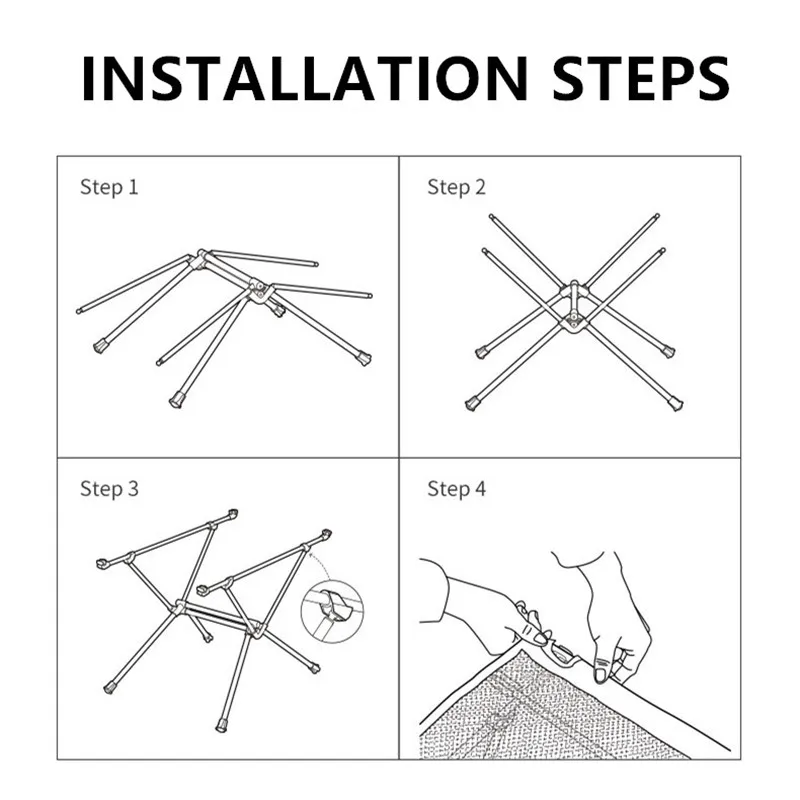 INSTALLATION STEPS

Step 1

Step 2

Step 3

Step 4