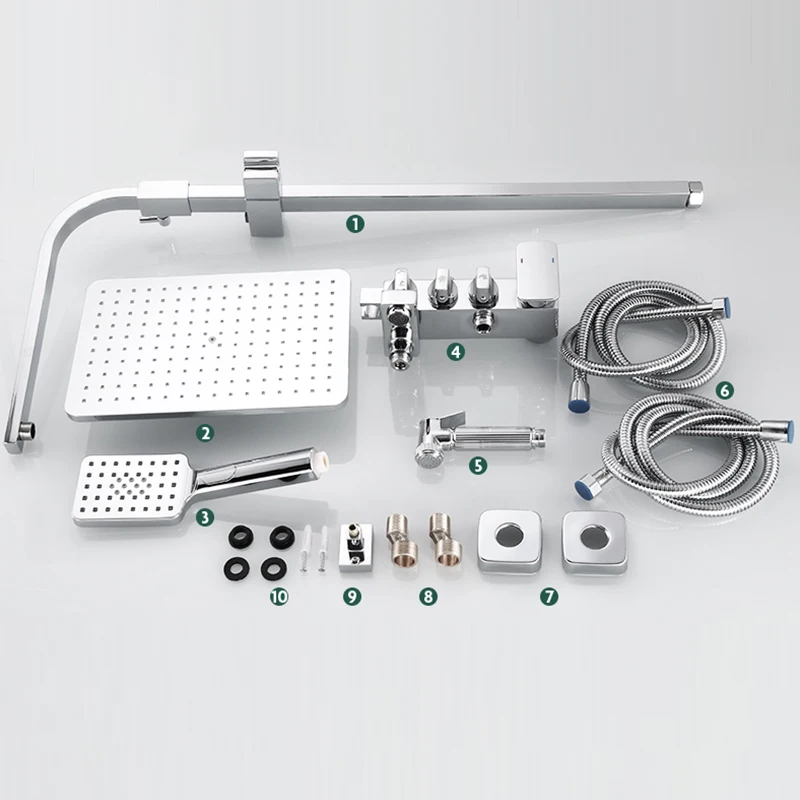 1
2
4
6
5
3
10
9
8
7