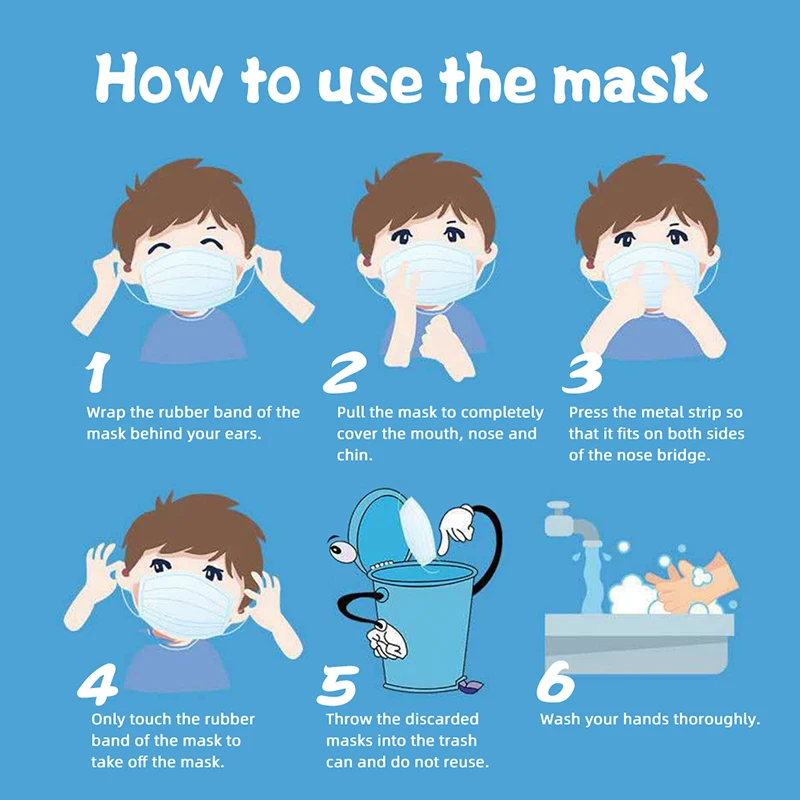 How to use the mask

1
Wrap the rubber band of the mask behind your ears.

2
Pull the mask to completely cover the mouth, nose and chin.

3
Press the metal strip so that it fits on both sides of the nose bridge.

4
Only touch the rubber band of the mask to take off the mask.

5
Throw the discarded masks into the trash can and do not reuse.

6
Wash your hands thoroughly.