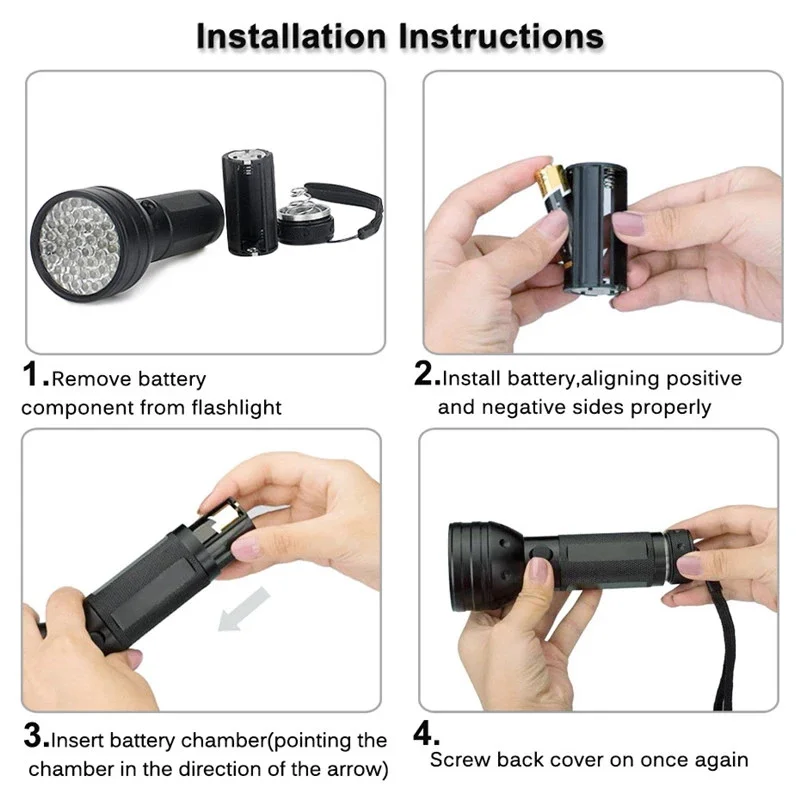 Installation Instructions

1.Remove battery component from flashlight

2.Install battery,aligning positive and negative sides properly

3.Insert battery chamber(pointing the chamber in the direction of the arrow)

4.
Screw back cover on once again