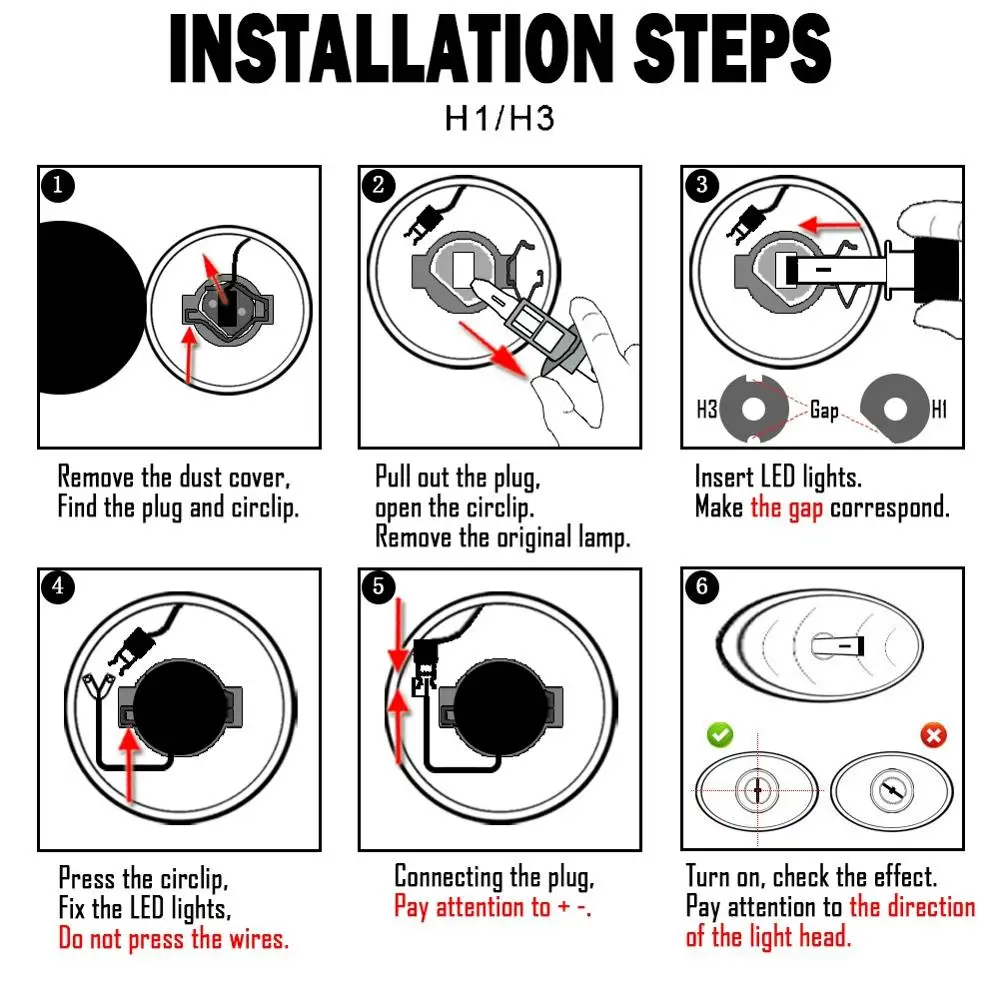 INSTALLATION STEPS

H1/H3

1

Remove the dust cover,
Find the plug and circlip.

2

Pull out the plug,
open the circlip.
Remove the original lamp.

3

H3 Gap H1

Insert LED lights.
Make the gap correspond.

4

Press the circlip,
Fix the LED lights,
Do not press the wires.

5

Connecting the plug,
Pay attention to + -.

6

Turn on, check the effect.
Pay attention to the direction of the light head.