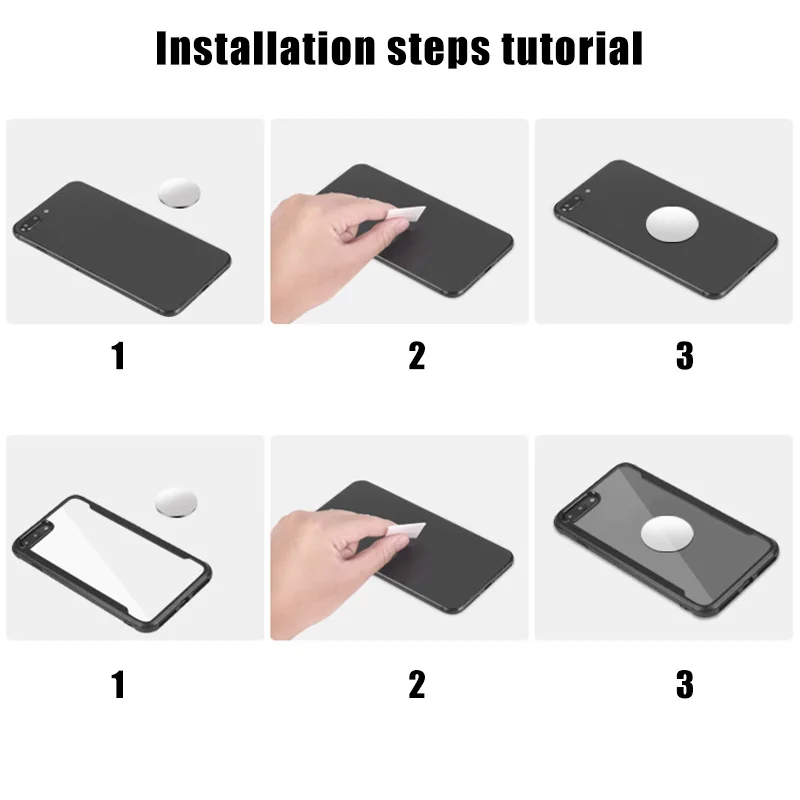 Installation steps tutorial

1

2

3

1

2

3