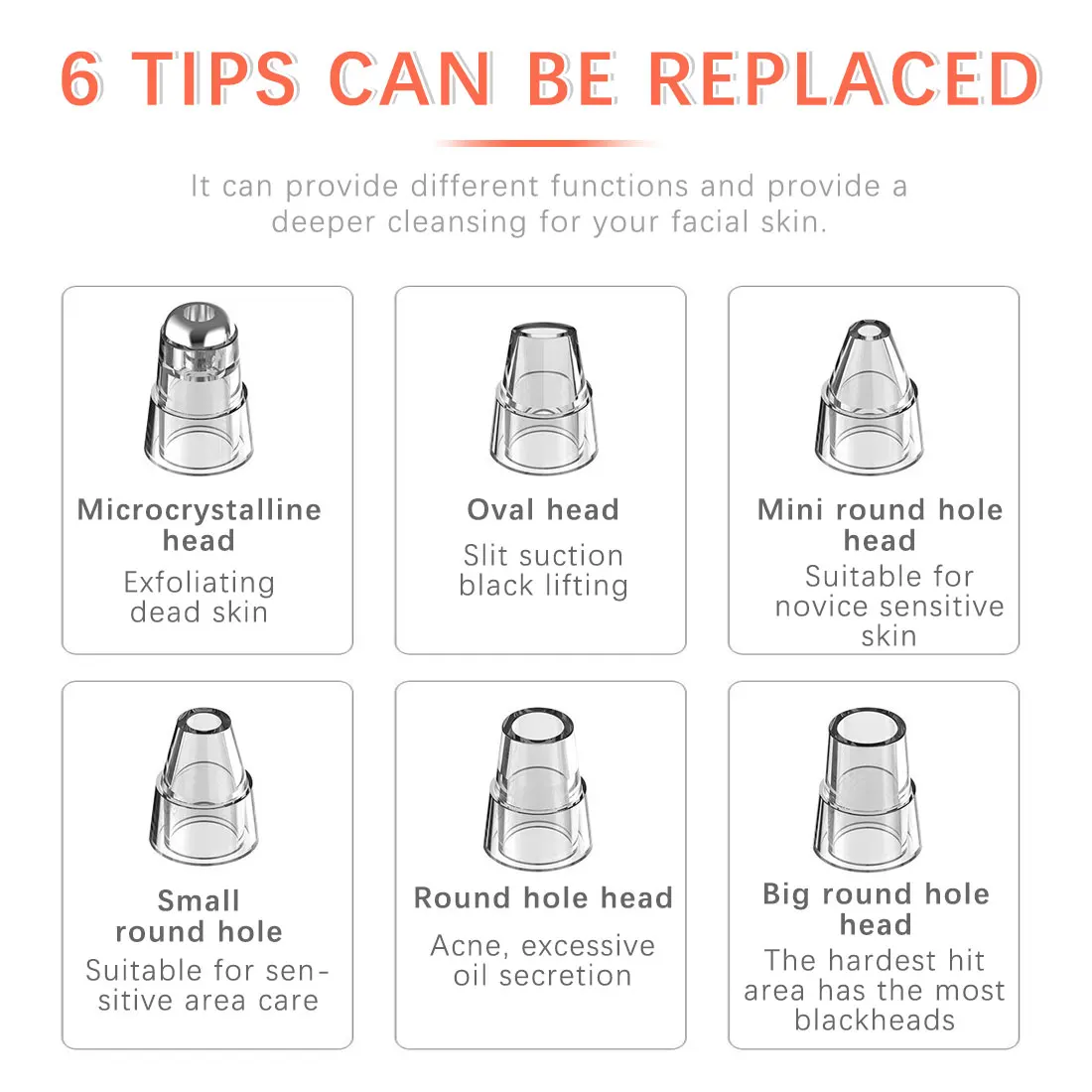 6 TIPS CAN BE REPLACED

It can provide different functions and provide a deeper cleansing for your facial skin.

Microcrystalline head
Exfoliating dead skin

Oval head
Slit suction black lifting

Mini round hole head
Suitable for novice sensitive skin

Small round hole
Suitable for sensitive area care

Round hole head
Acne, excessive oil secretion

Big round hole head
The hardest hit area has the most blackheads