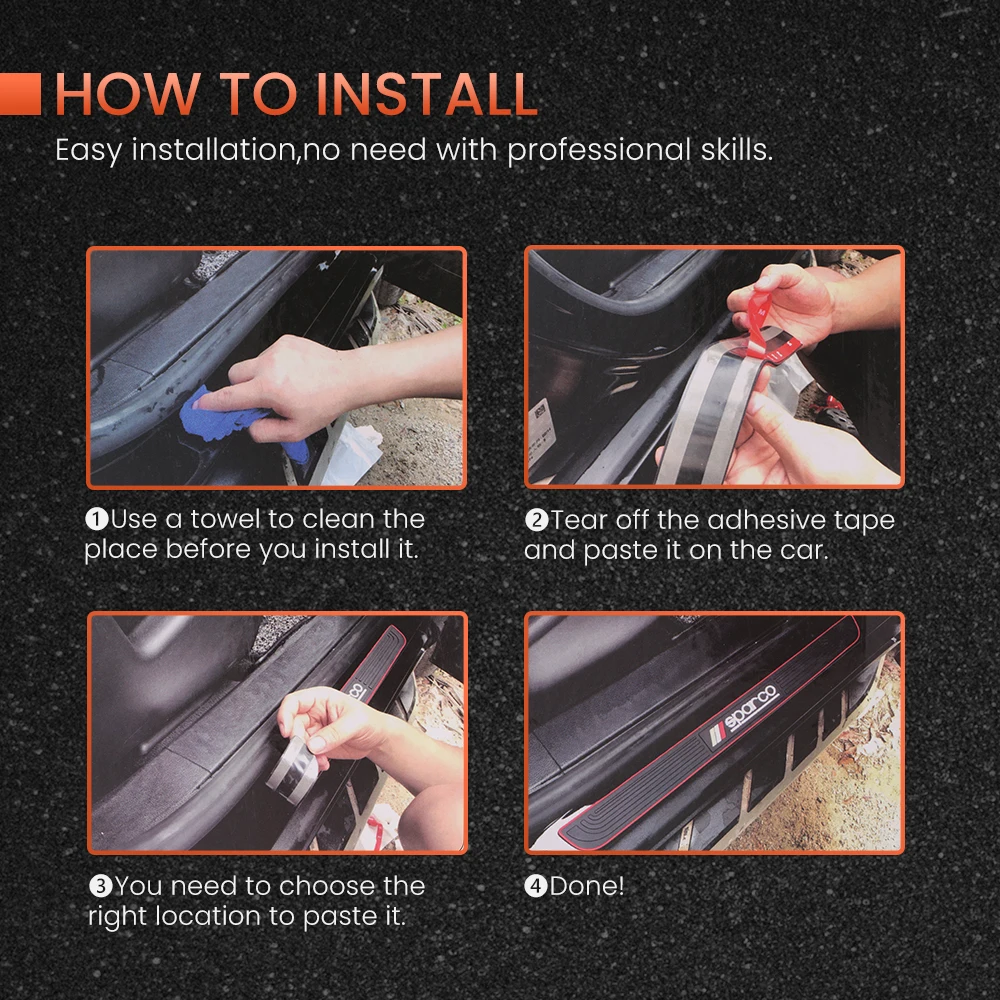 HOW TO INSTALL
Easy installation,no need with professional skills.

❶Use a towel to clean the place before you install it.

❷Tear off the adhesive tape and paste it on the car.

❸You need to choose the right location to paste it.

sparco

❹Done!