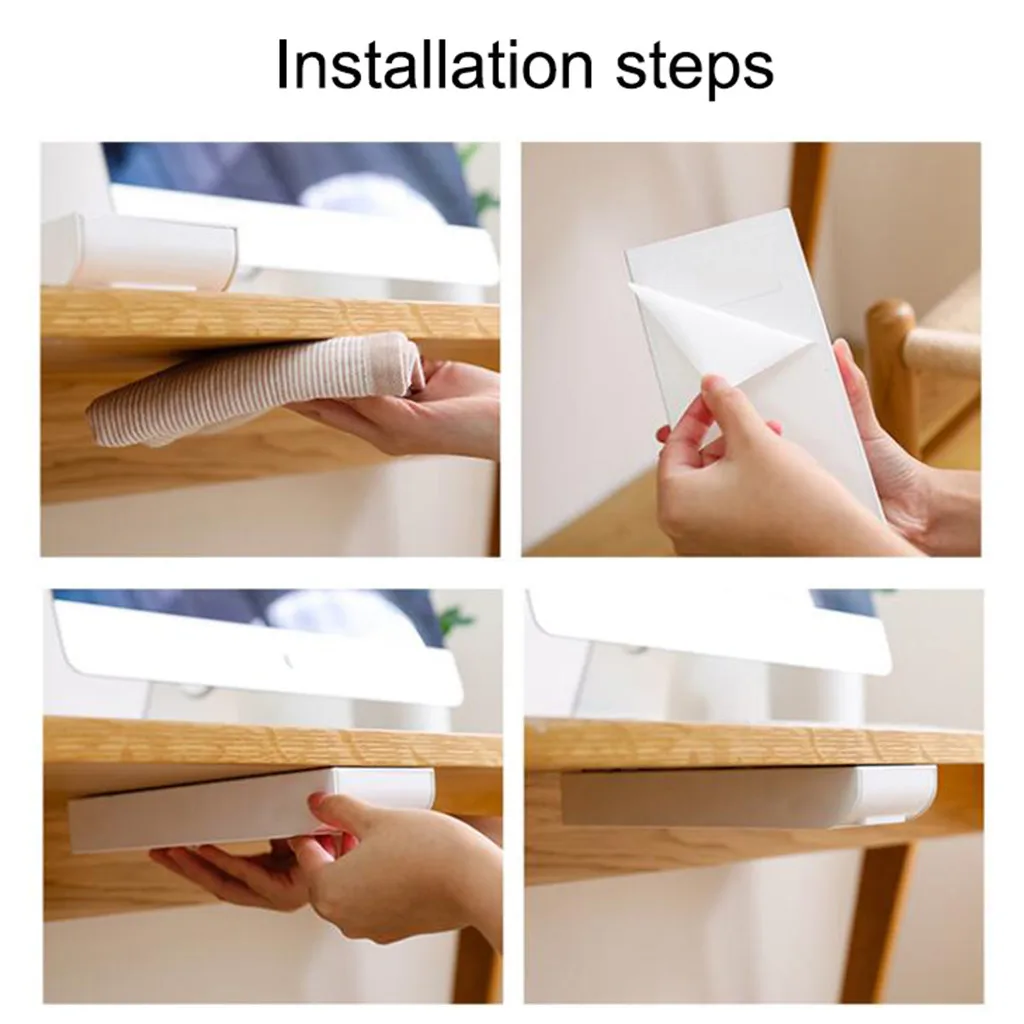 Installation steps