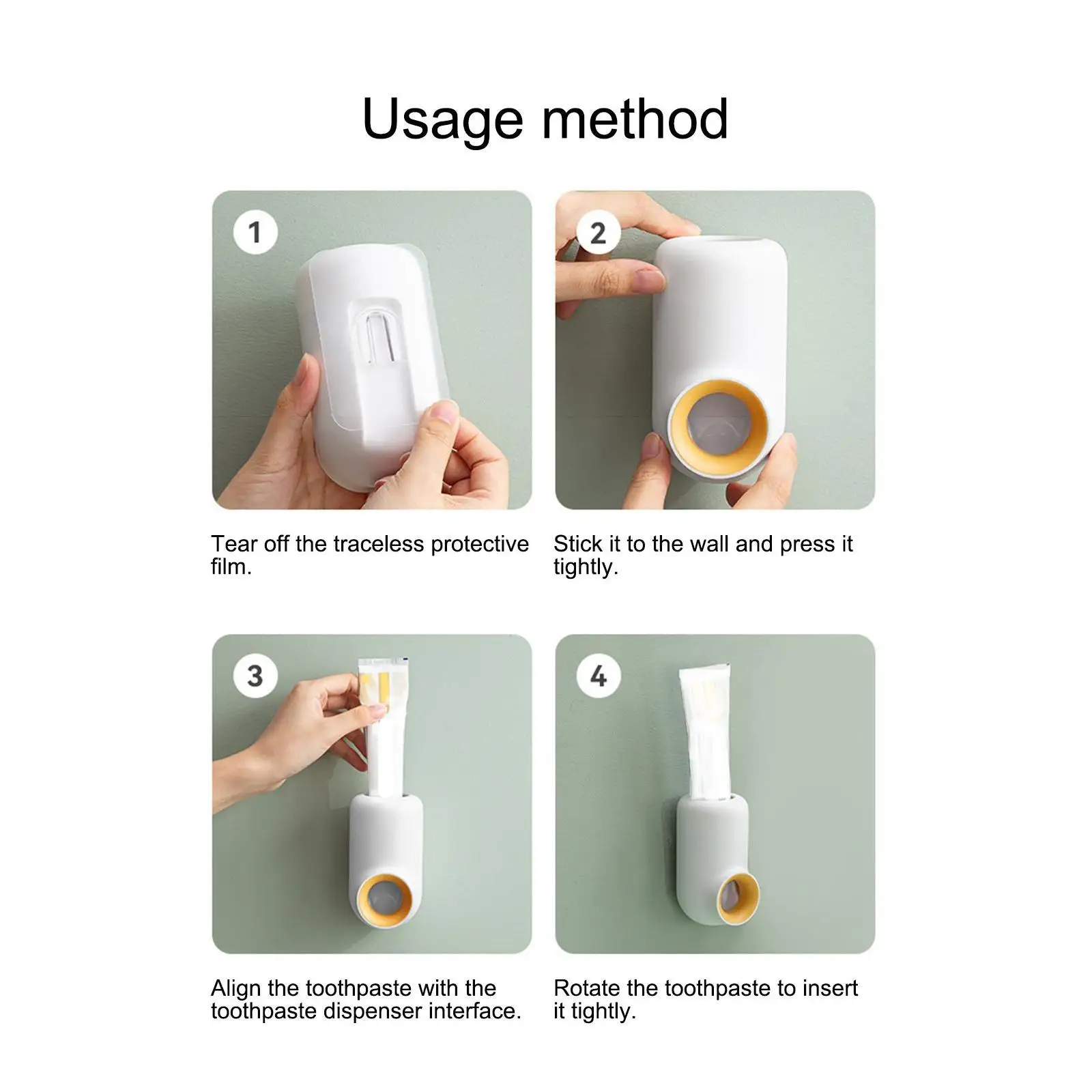 Usage method

1

Tear off the traceless protective film.

2

Stick it to the wall and press it tightly.

3

Align the toothpaste with the toothpaste dispenser interface.

4

Rotate the toothpaste to insert it tightly.