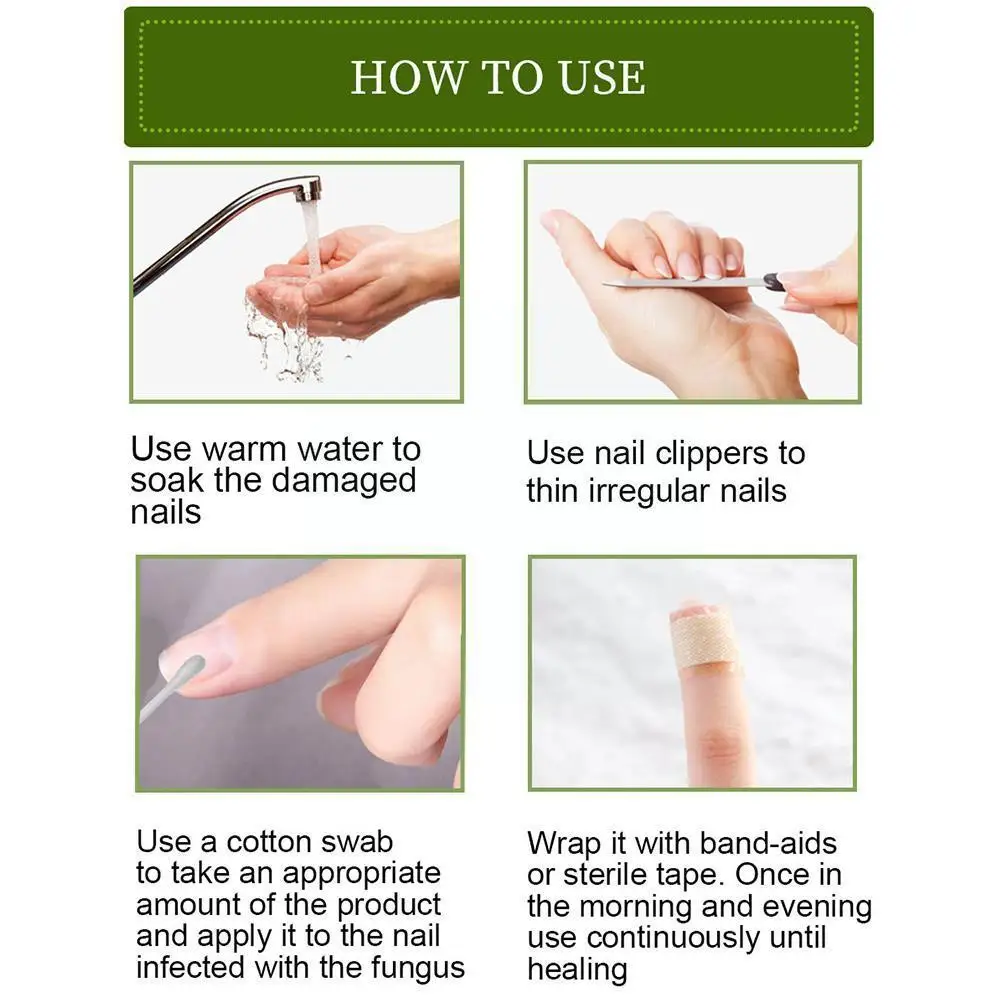 HOW TO USE

Use warm water to soak the damaged nails

Use nail clippers to thin irregular nails

Use a cotton swab to take an appropriate amount of the product and apply it to the nail infected with the fungus

Wrap it with band-aids or sterile tape. Once in the morning and evening use continuously until healing