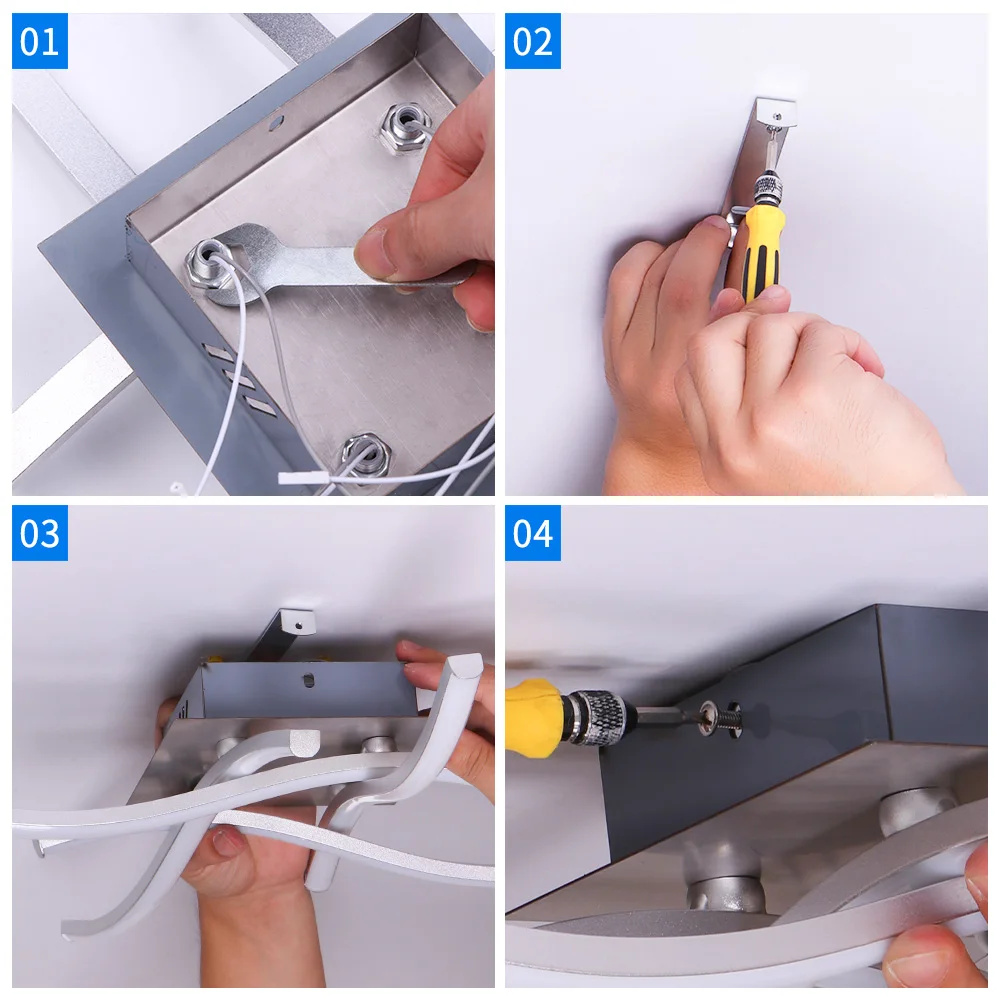 01

02

03

04