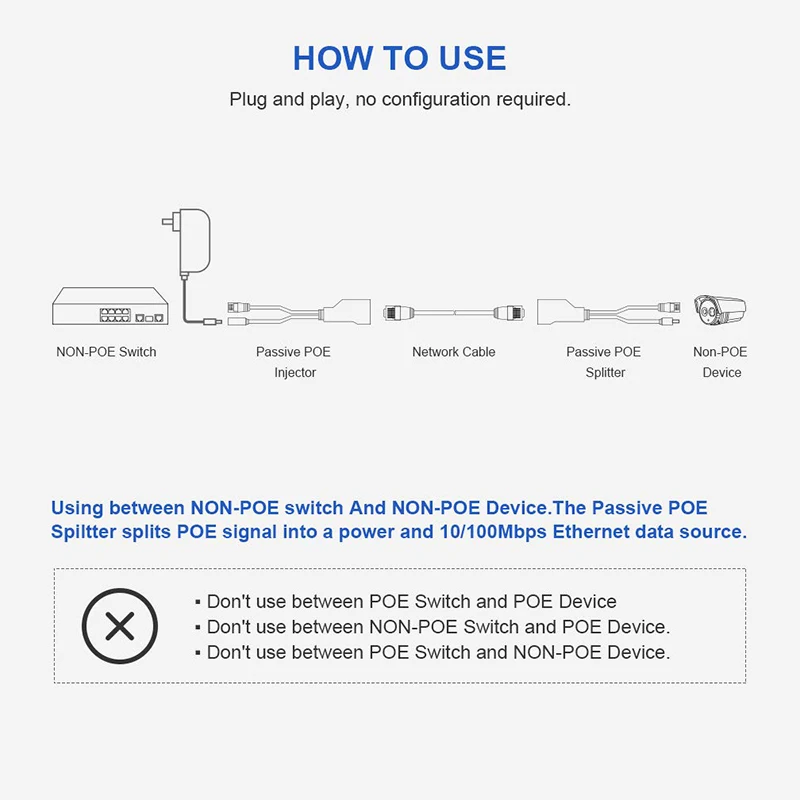 HOW TO USE

Plug and play, no configuration required.

NON-POE Switch

Passive POE Injector

Network Cable

Passive POE Splitter

Non-POE Device

Using between NON-POE switch And NON-POE Device.The Passive POE Spiltter splits POE signal into a power and 10/100Mbps Ethernet data source.

▪ Don't use between POE Switch and POE Device
▪ Don't use between NON-POE Switch and POE Device.
▪ Don't use between POE Switch and NON-POE Device.