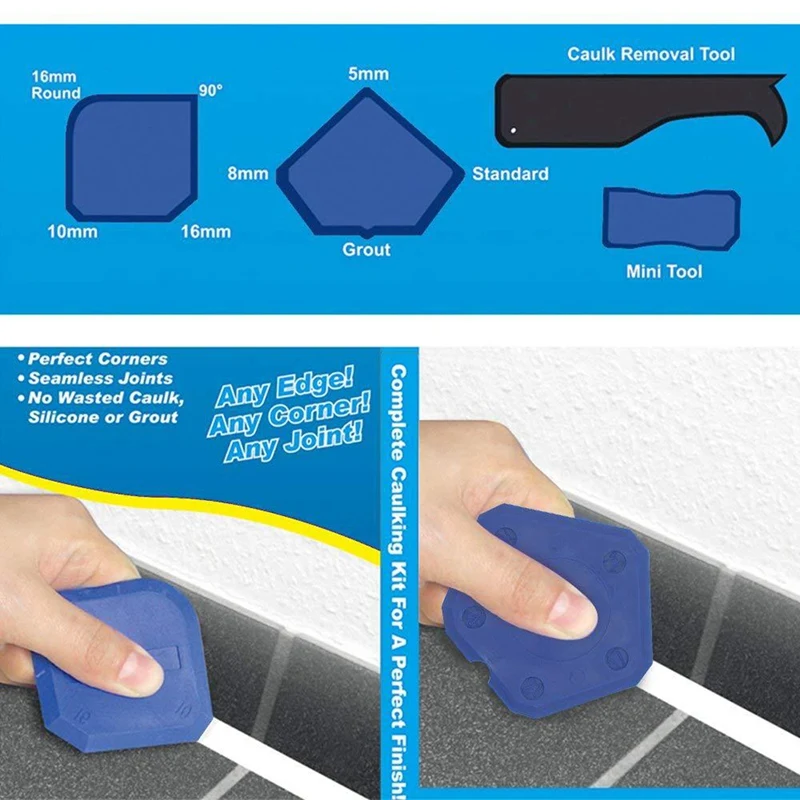 16mm Round
90°
10mm
16mm
5mm
8mm
Standard
Grout
Caulk Removal Tool
Mini Tool

• Perfect Corners
• Seamless Joints
• No Wasted Caulk, Silicone or Grout

Any Edge! Any Corner! Any Joint!

Complete Caulking Kit For A Perfect Finish!