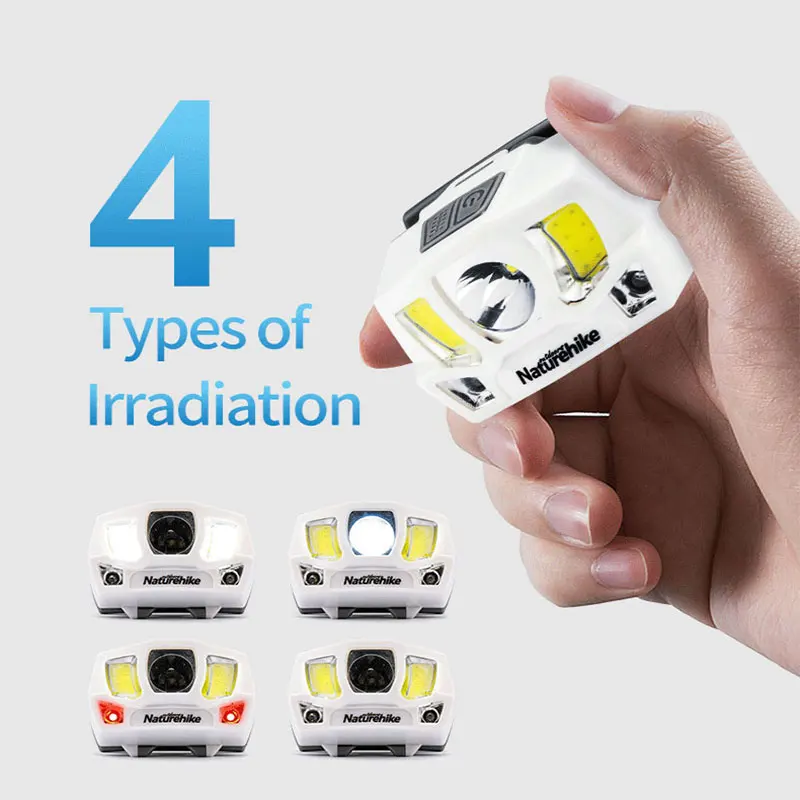 4
Types of
Irradiation

Naturehike

Naturehike

Naturehike

Naturehike

Naturehike