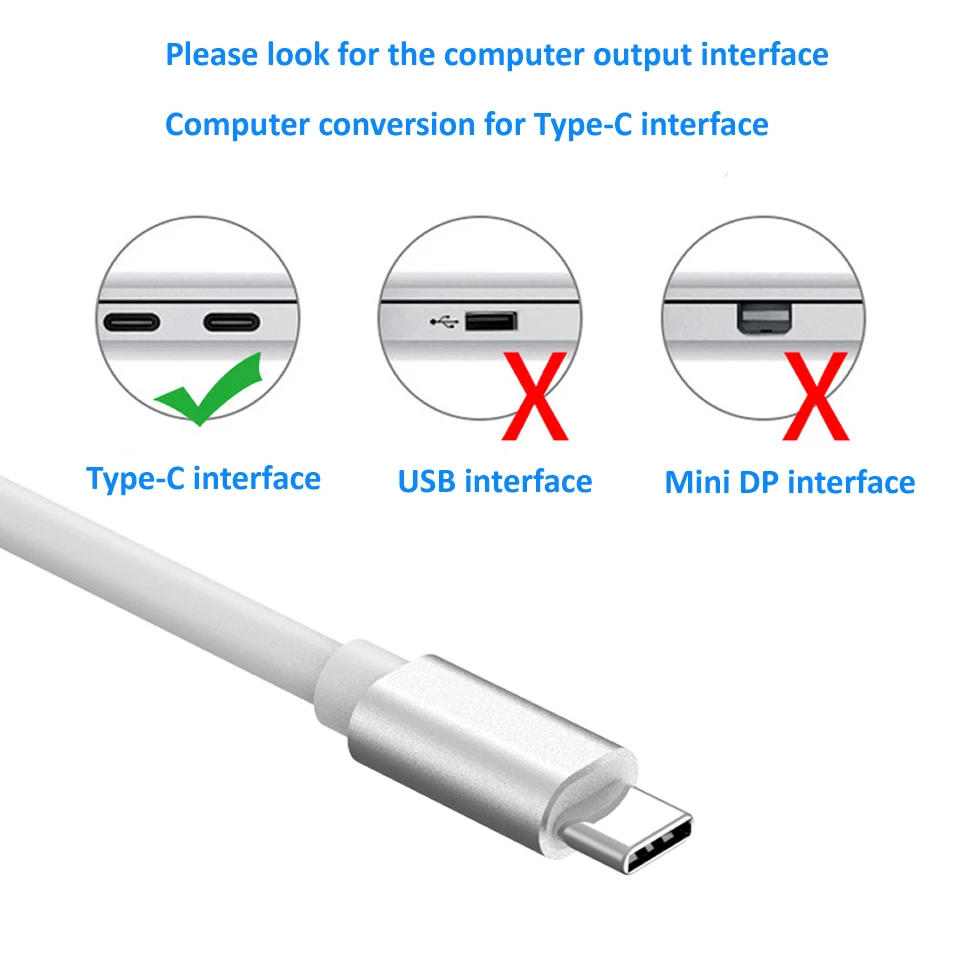 Please look for the computer output interface

Computer conversion for Type-C interface

Type-C interface

USB interface

Mini DP interface