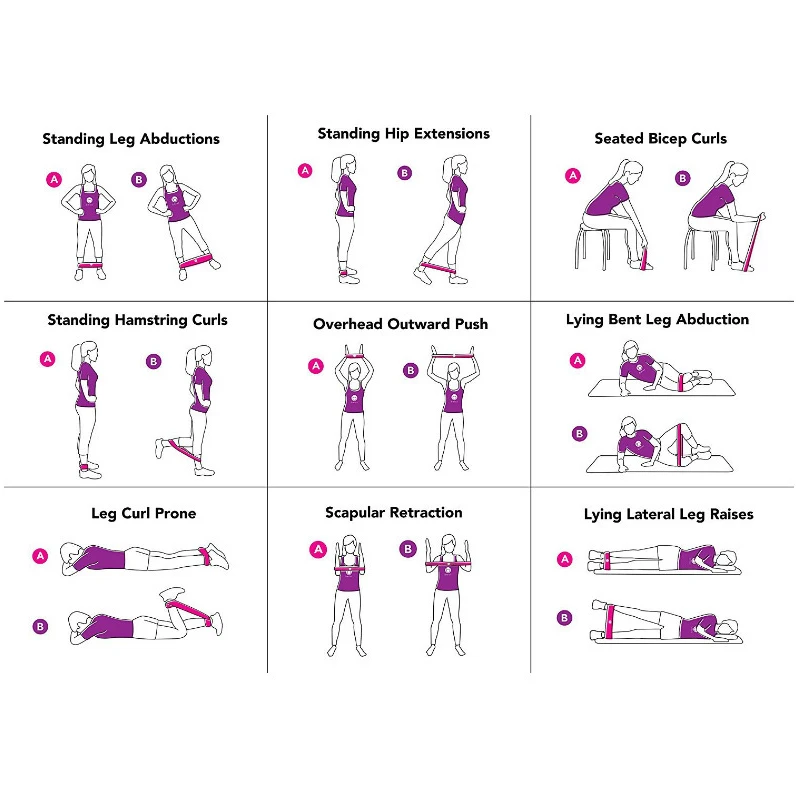 Standing Leg Abductions

A B

Standing Hip Extensions

A B

Seated Bicep Curls

A B

Standing Hamstring Curls

A B

Overhead Outward Push

A B

Lying Bent Leg Abduction

A

B

Leg Curl Prone

A

B

Scapular Retraction

A B

Lying Lateral Leg Raises

A

B