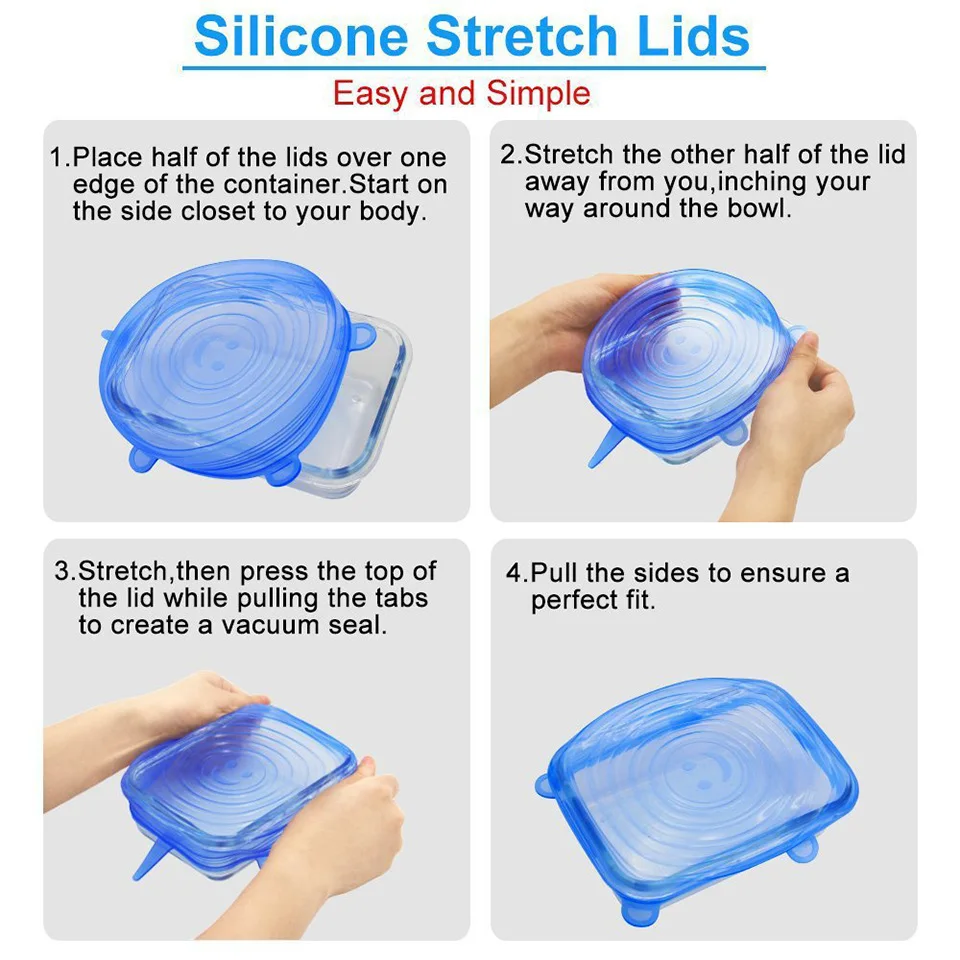 Silicone Stretch Lids

Easy and Simple

1.Place half of the lids over one edge of the container.Start on the side closet to your body.

2.Stretch the other half of the lid away from you,inching your way around the bowl.

3.Stretch,then press the top of the lid while pulling the tabs to create a vacuum seal.

4.Pull the sides to ensure a perfect fit.