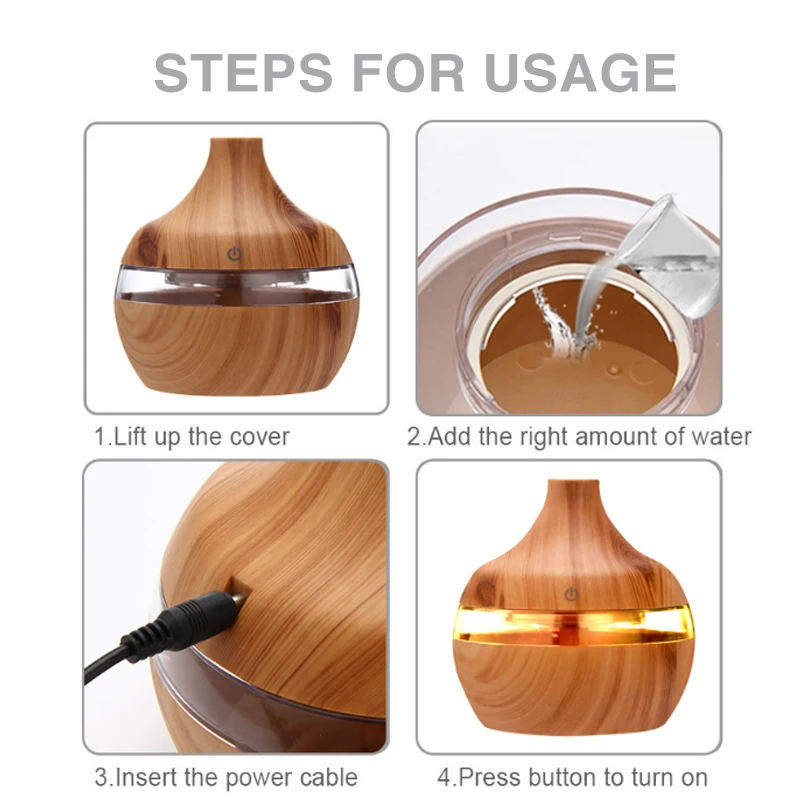 STEPS FOR USAGE

1.Lift up the cover

2.Add the right amount of water

3.Insert the power cable

4.Press button to turn on