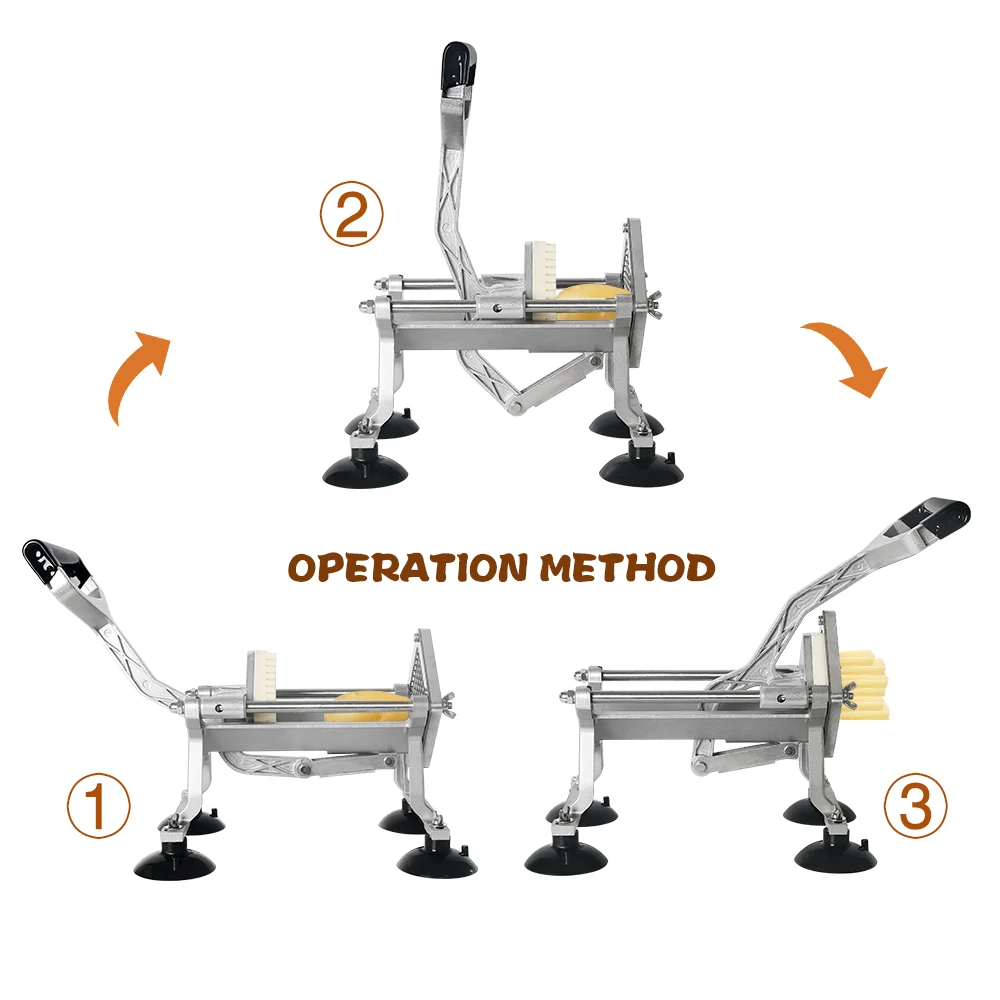 ②

OPERATION METHOD

①

③