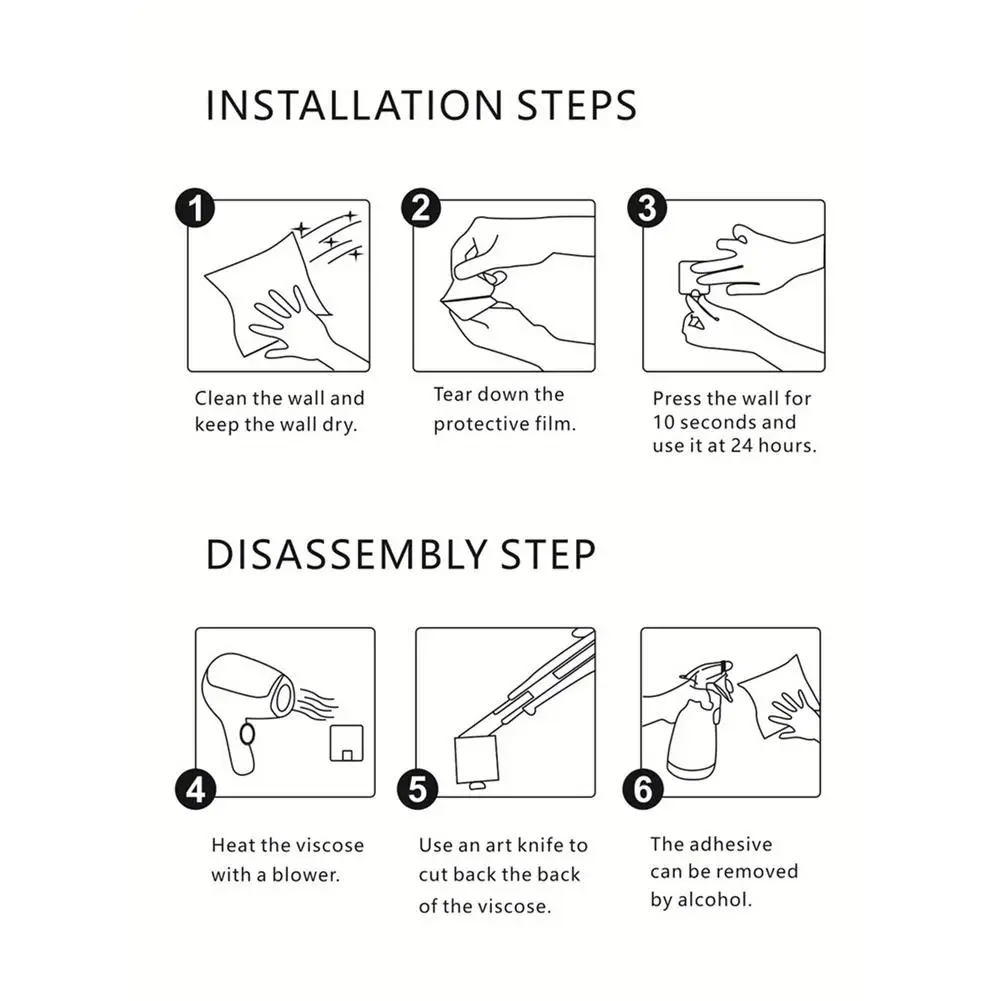 INSTALLATION STEPS

1
Clean the wall and keep the wall dry.

2
Tear down the protective film.

3
Press the wall for 10 seconds and use it at 24 hours.

DISASSEMBLY STEP

4
Heat the viscose with a blower.

5
Use an art knife to cut back the back of the viscose.

6
The adhesive can be removed by alcohol.