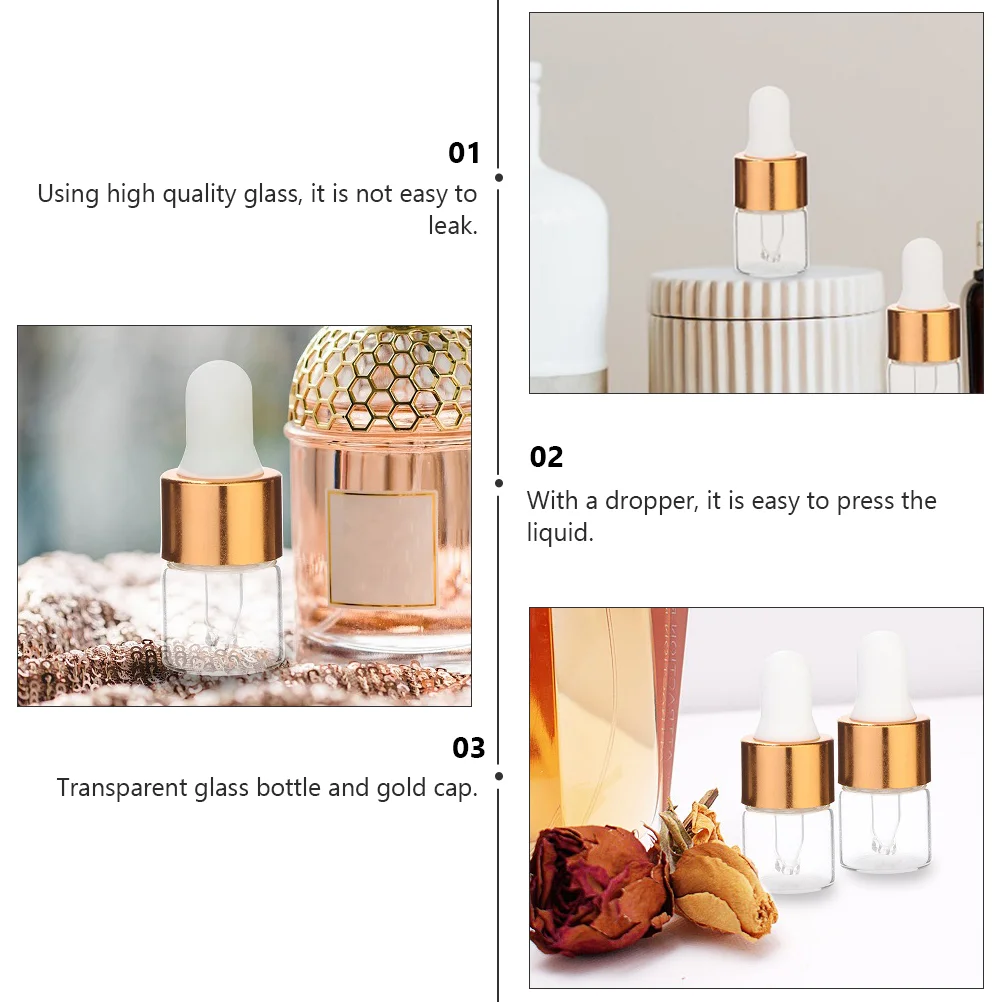 01
Using high quality glass, it is not easy to leak.

02
With a dropper, it is easy to press the liquid.

03
Transparent glass bottle and gold cap.