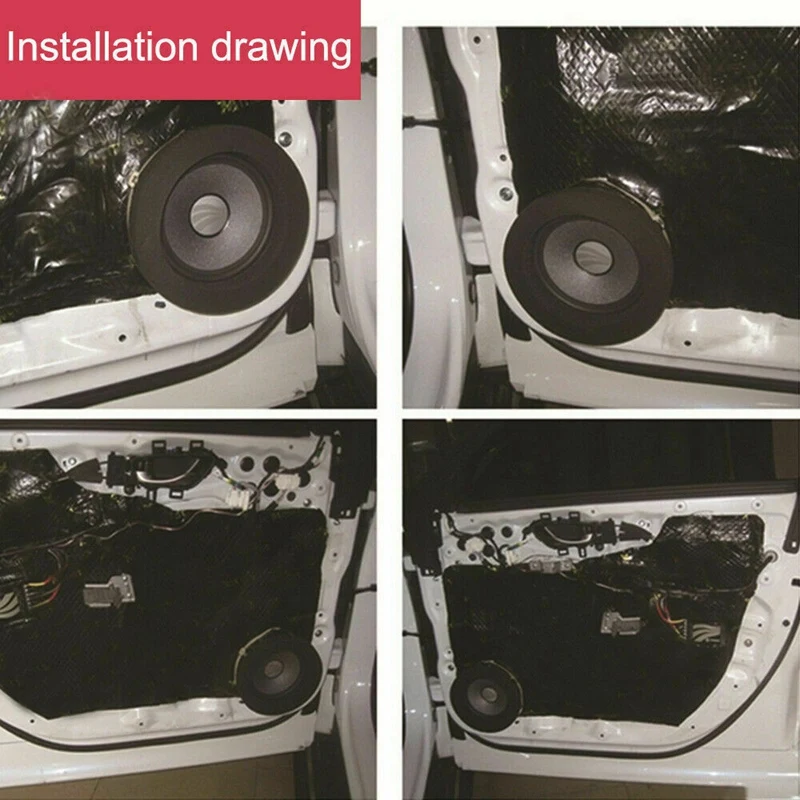 Installation drawing