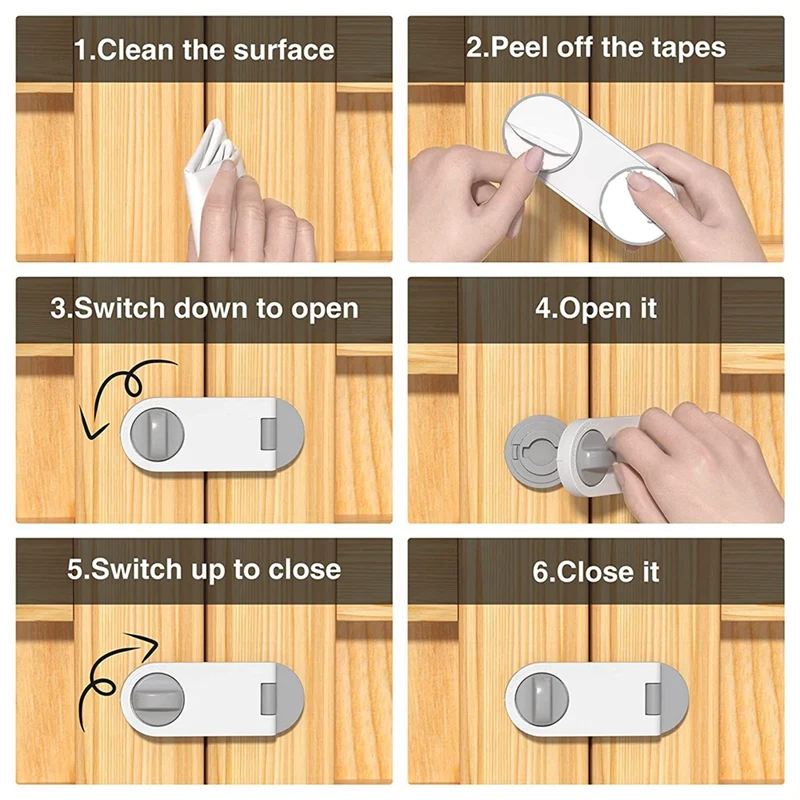 1.Clean the surface

2.Peel off the tapes

3.Switch down to open

4.Open it

5.Switch up to close

6.Close it