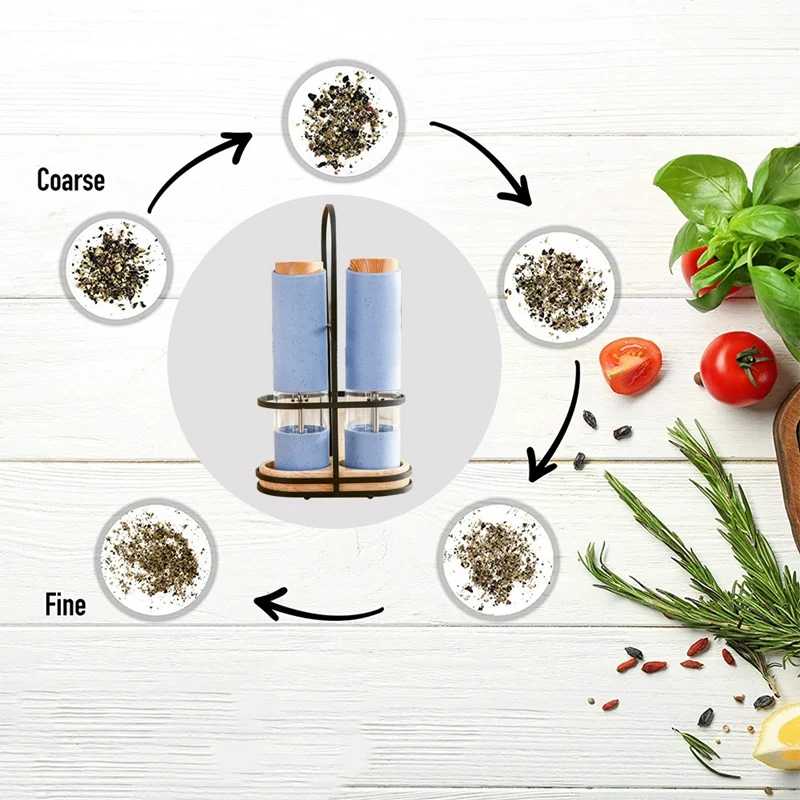 Coarse

Fine