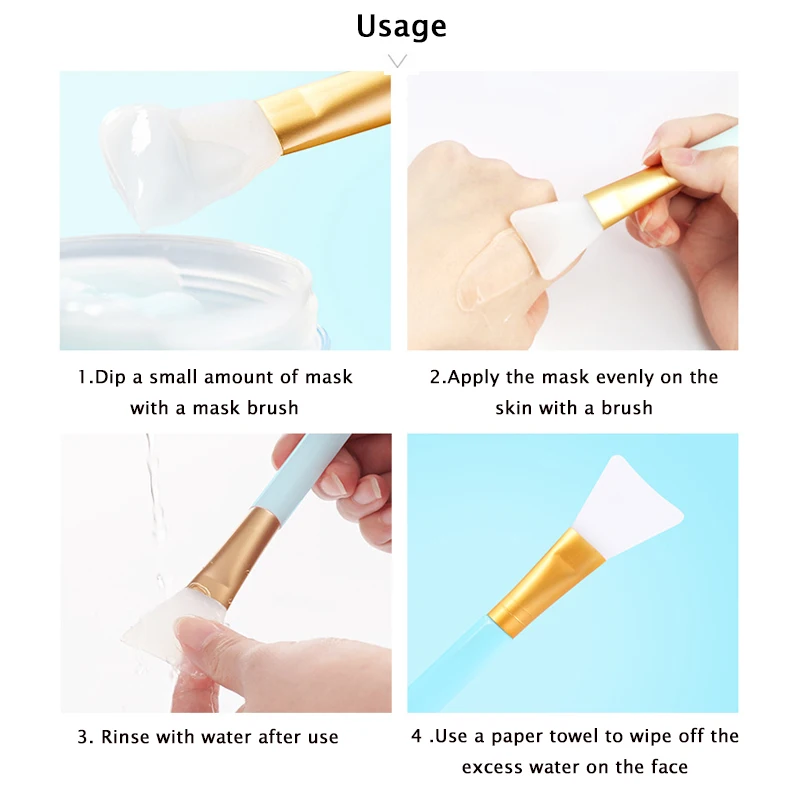 Usage

1.Dip a small amount of mask with a mask brush

2.Apply the mask evenly on the skin with a brush

3. Rinse with water after use

4 .Use a paper towel to wipe off the excess water on the face