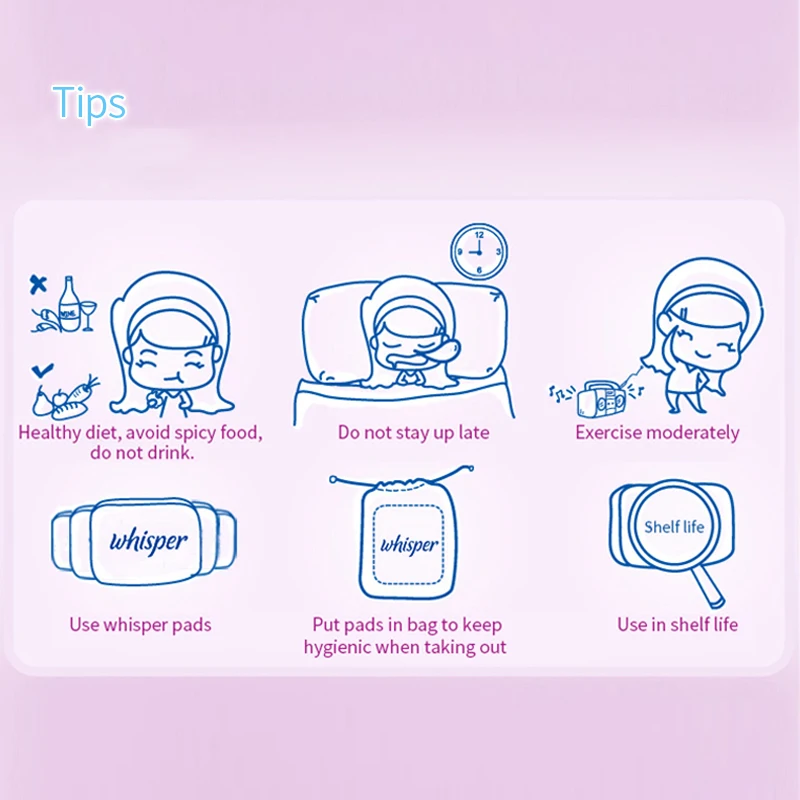 Tips

WINE

Healthy diet, avoid spicy food, do not drink.

12
3
6
9

Do not stay up late

Exercise moderately

whisper

Use whisper pads

whisper

Put pads in bag to keep hygienic when taking out

Shelf life

Use in shelf life