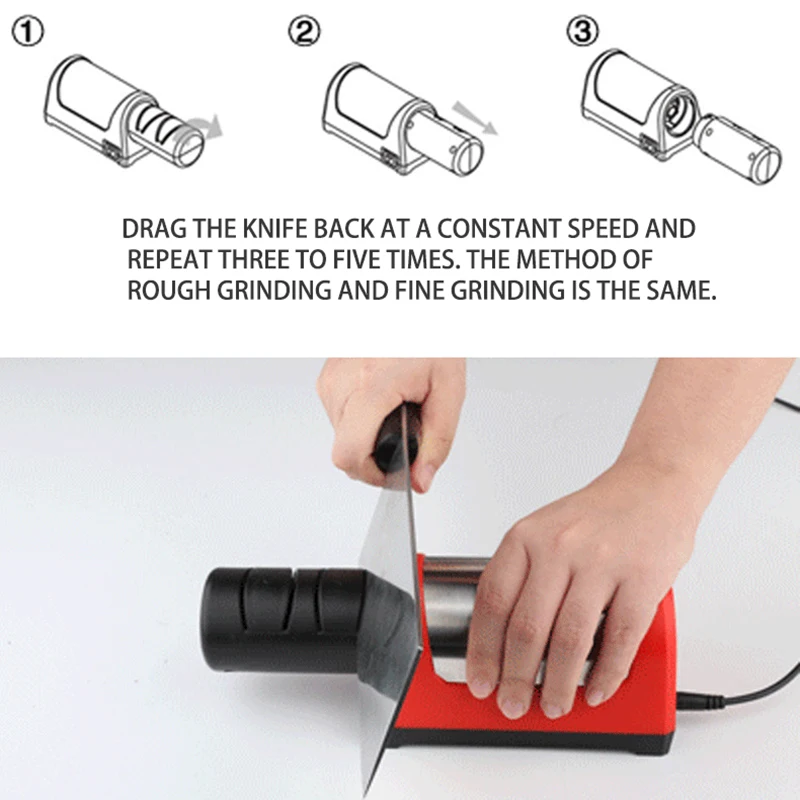 ①

②

③

DRAG THE KNIFE BACK AT A CONSTANT SPEED AND REPEAT THREE TO FIVE TIMES. THE METHOD OF ROUGH GRINDING AND FINE GRINDING IS THE SAME.