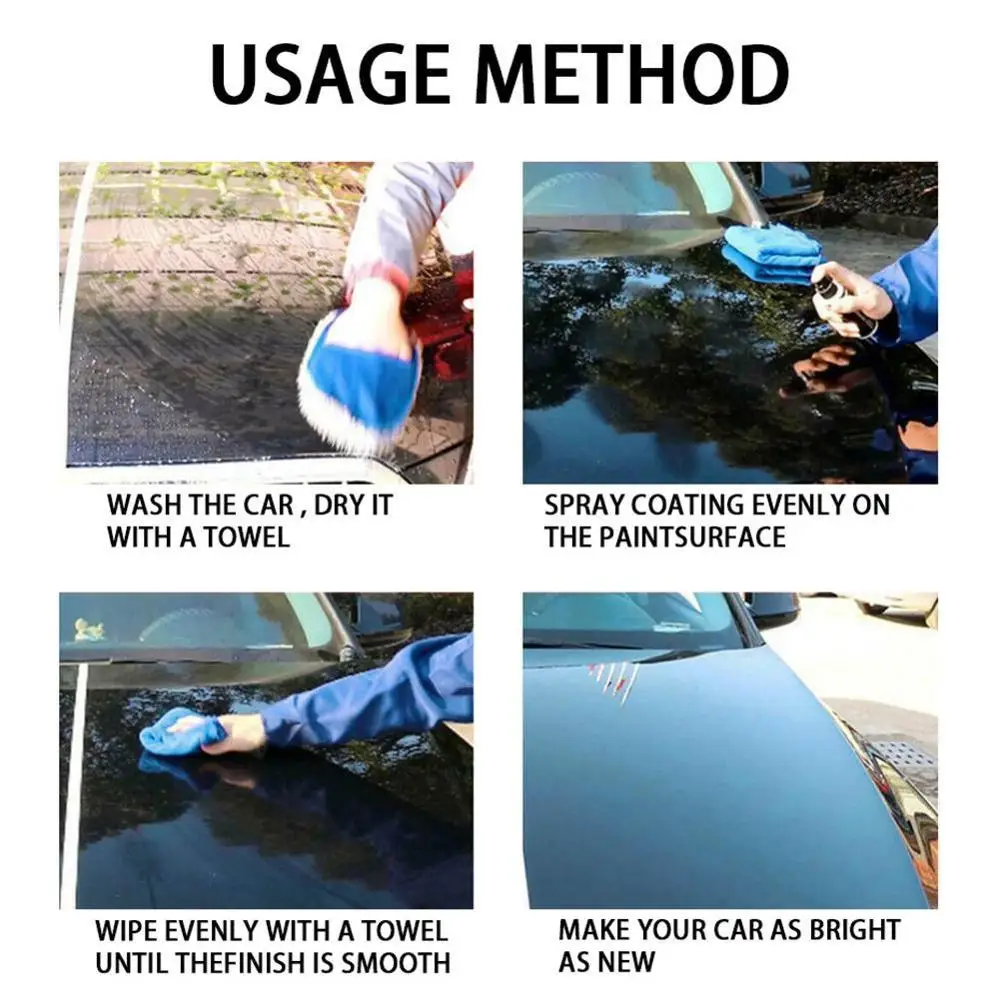 USAGE METHOD

WASH THE CAR , DRY IT WITH A TOWEL

SPRAY COATING EVENLY ON THE PAINTSURFACE

WIPE EVENLY WITH A TOWEL UNTIL THEFINISH IS SMOOTH

MAKE YOUR CAR AS BRIGHT AS NEW