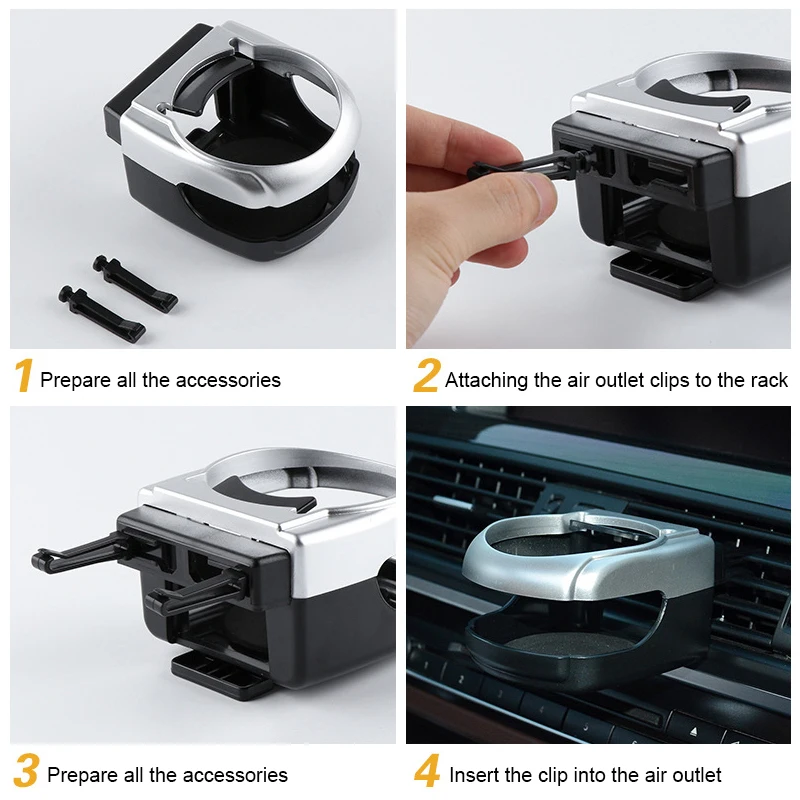 1 Prepare all the accessories

2 Attaching the air outlet clips to the rack

3 Prepare all the accessories

4 Insert the clip into the air outlet