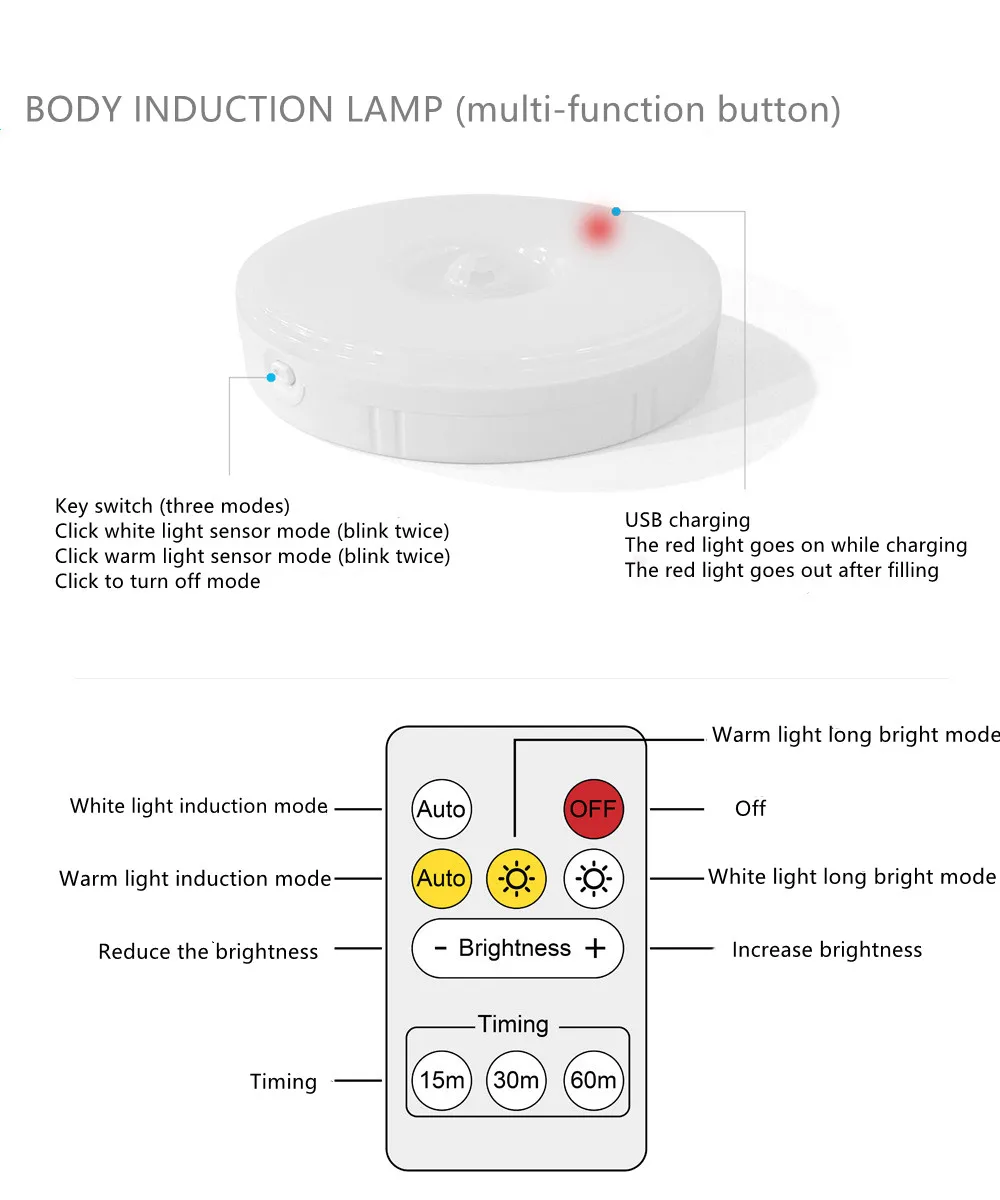 BODY INDUCTION LAMP (multi-function button)

Key switch (three modes)
Click white light sensor mode (blink twice)
Click warm light sensor mode (blink twice)
Click to turn off mode

USB charging
The red light goes on while charging
The red light goes out after filling

Warm light long bright mode

White light induction mode

Auto

OFF

Off

Warm light induction mode

Auto

White light long bright mode

Reduce the brightness

- Brightness +

Increase brightness

Timing

Timing

15m 30m 60m