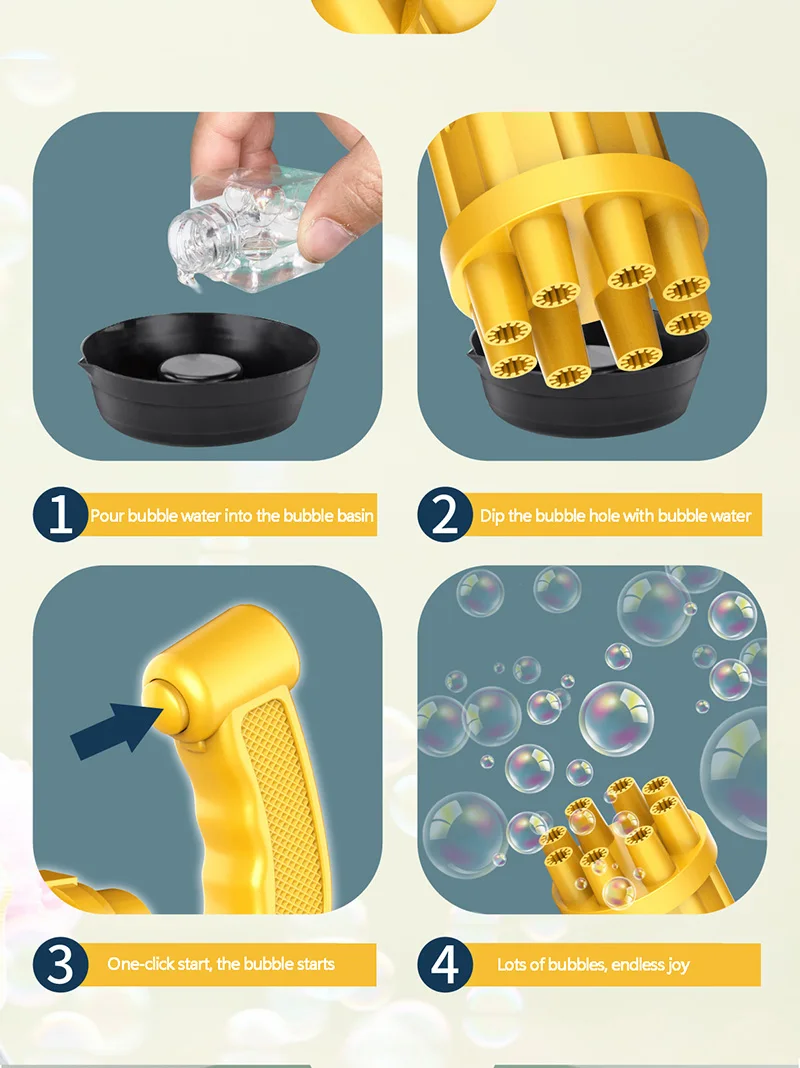 1 Pour bubble water into the bubble basin

2 Dip the bubble hole with bubble water

3 One-click start, the bubble starts

4 Lots of bubbles, endless joy