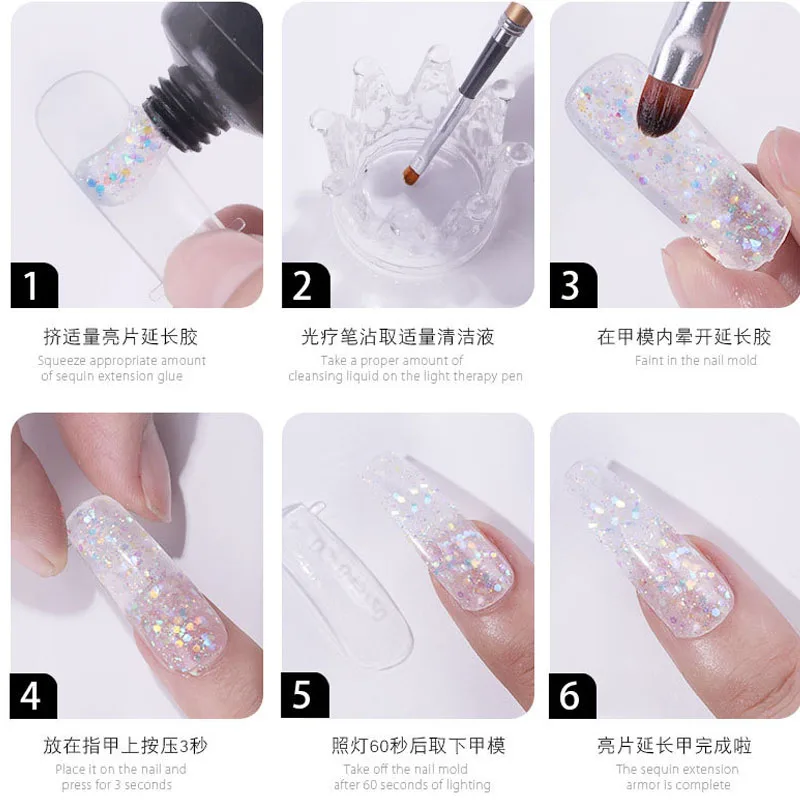 1

挤适量亮片延长胶
Squeeze appropriate amount of sequin extension glue

2

光疗笔沾取适量清洁液
Take a proper amount of cleansing liquid on the light therapy pen

3

在甲模内晕开延长胶
Faint in the nail mold

4

放在指甲上按压3秒
Place it on the nail and press for 3 seconds

5

照灯60秒后取下甲模
Take off the nail mold after 60 seconds of lighting

6

亮片延长甲完成啦
The sequin extension armor is complete