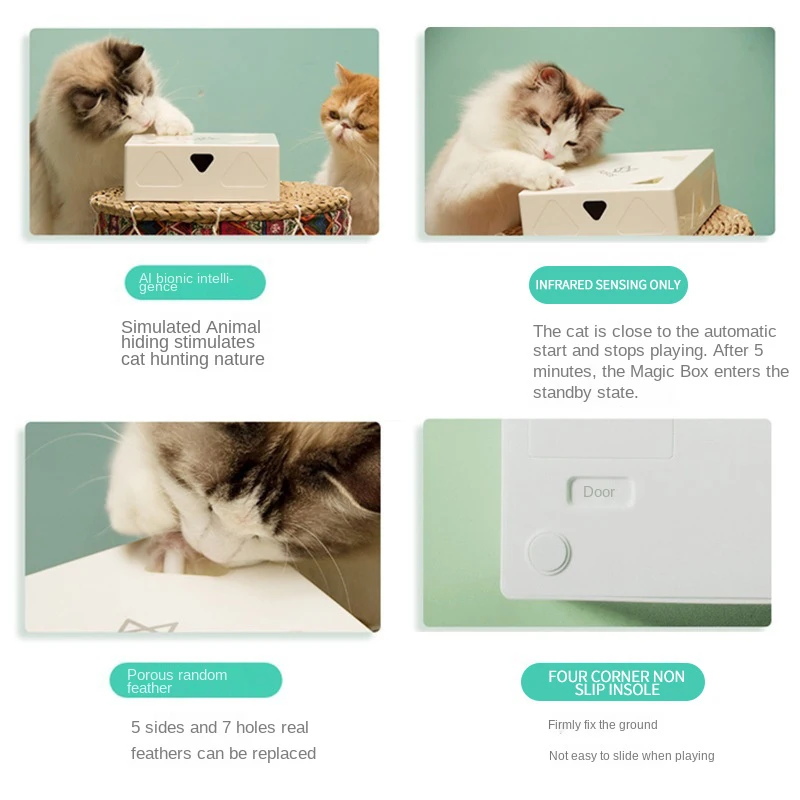 AI bionic intelligence

Simulated Animal hiding stimulates cat hunting nature

INFRARED SENSING ONLY

The cat is close to the automatic start and stops playing. After 5 minutes, the Magic Box enters the standby state.

Door

Porous random feather

5 sides and 7 holes real feathers can be replaced

FOUR CORNER NON SLIP INSOLE

Firmly fix the ground

Not easy to slide when playing