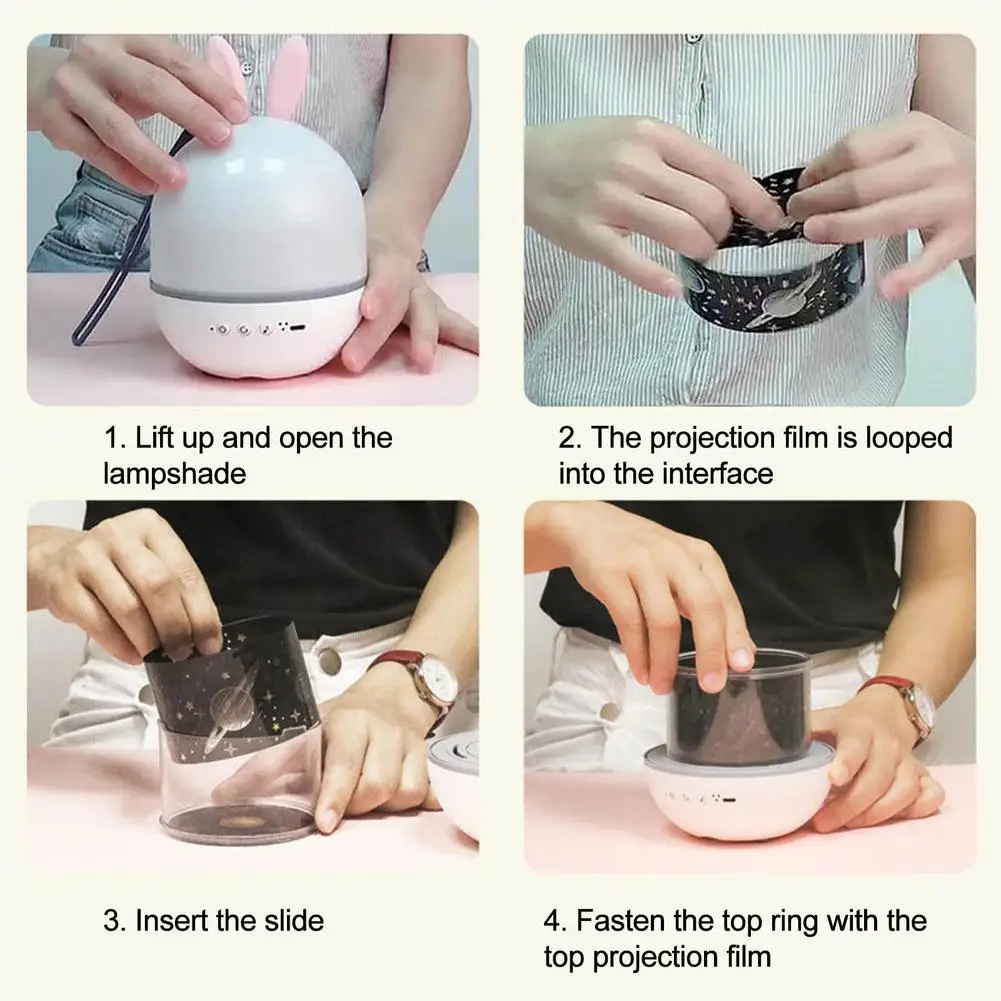 1. Lift up and open the lampshade

2. The projection film is looped into the interface

3. Insert the slide

4. Fasten the top ring with the top projection film