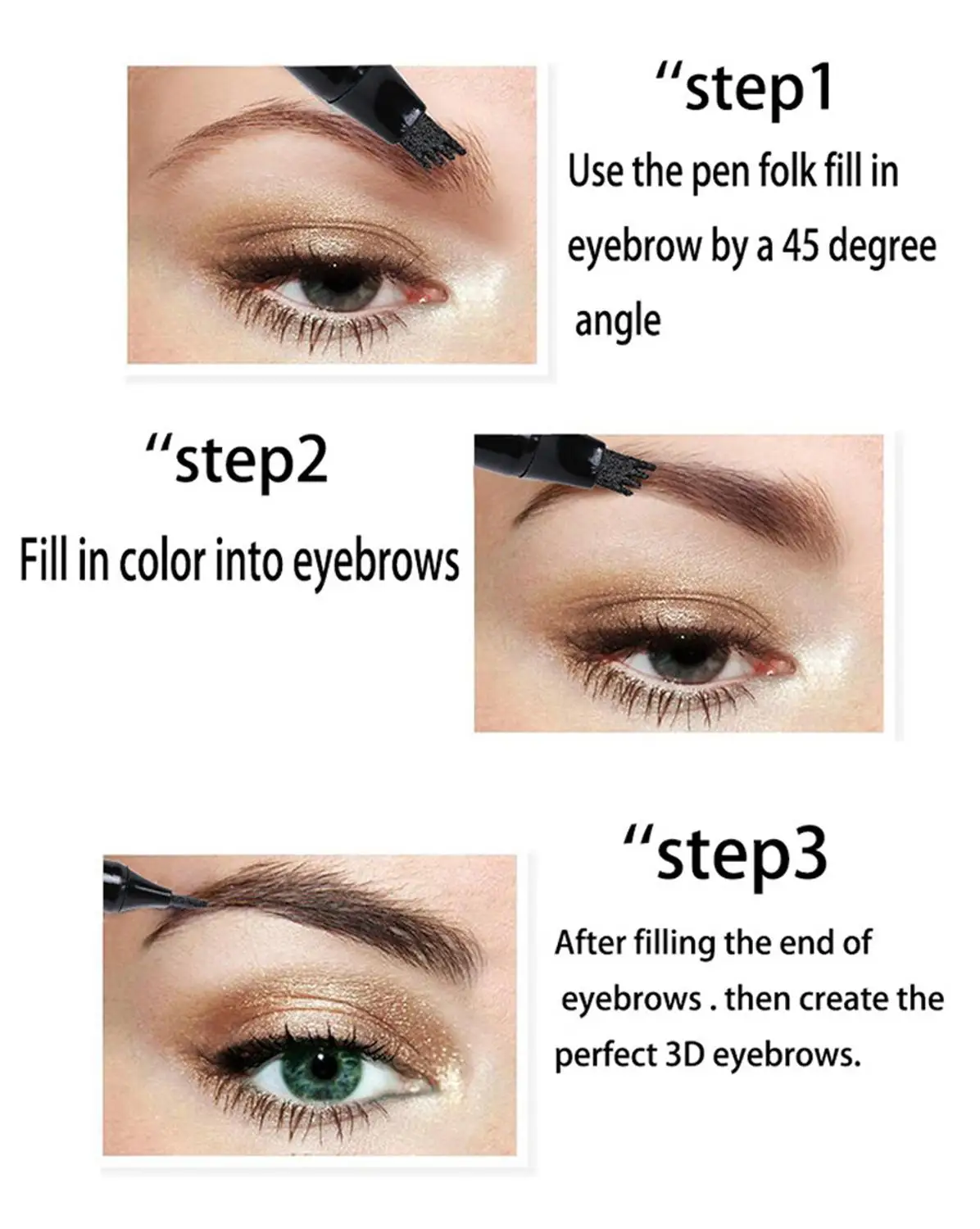 “step1

Use the pen folk fill in eyebrow by a 45 degree angle

“step2

Fill in color into eyebrows

“step3

After filling the end of eyebrows . then create the perfect 3D eyebrows.