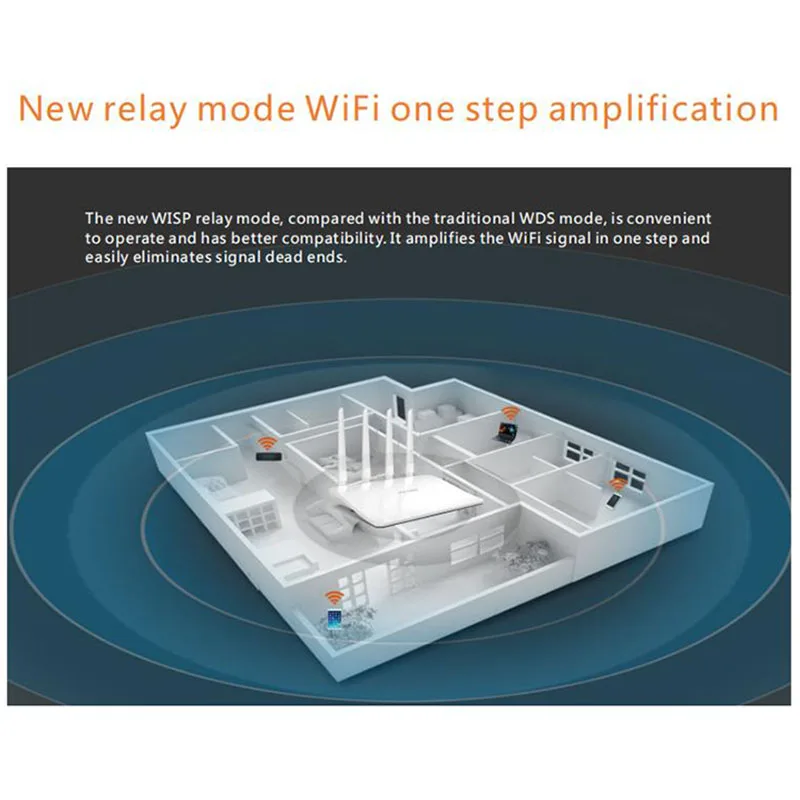 New relay mode WiFi one step amplification

The new WISP relay mode, compared with the traditional WDS mode, is convenient to operate and has better compatibility. It amplifies the WiFi signal in one step and easily eliminates signal dead ends.