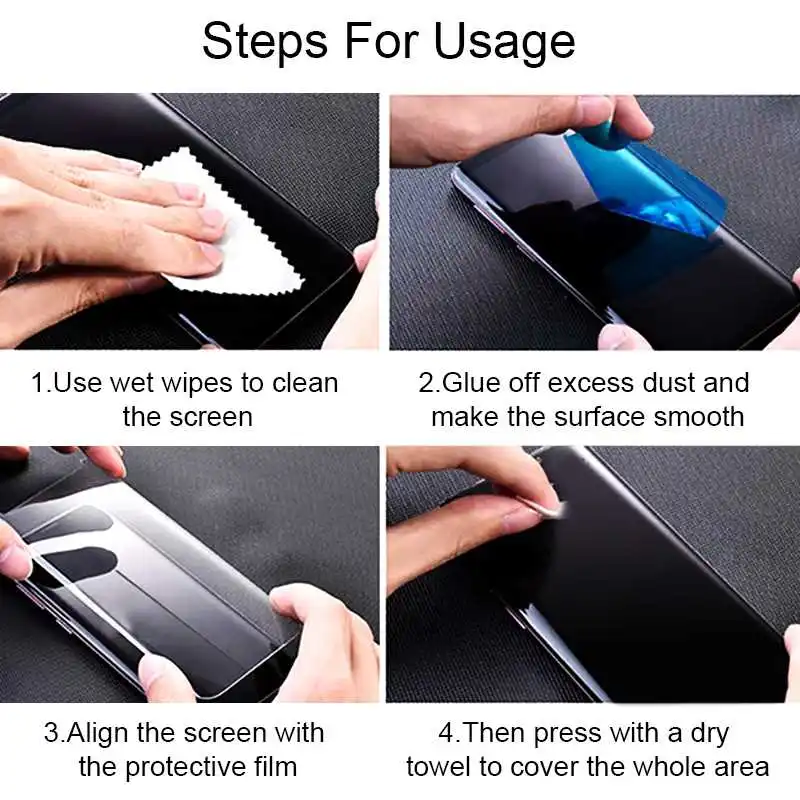 Steps For Usage

1.Use wet wipes to clean the screen

2.Glue off excess dust and make the surface smooth

3.Align the screen with the protective film

4.Then press with a dry towel to cover the whole area