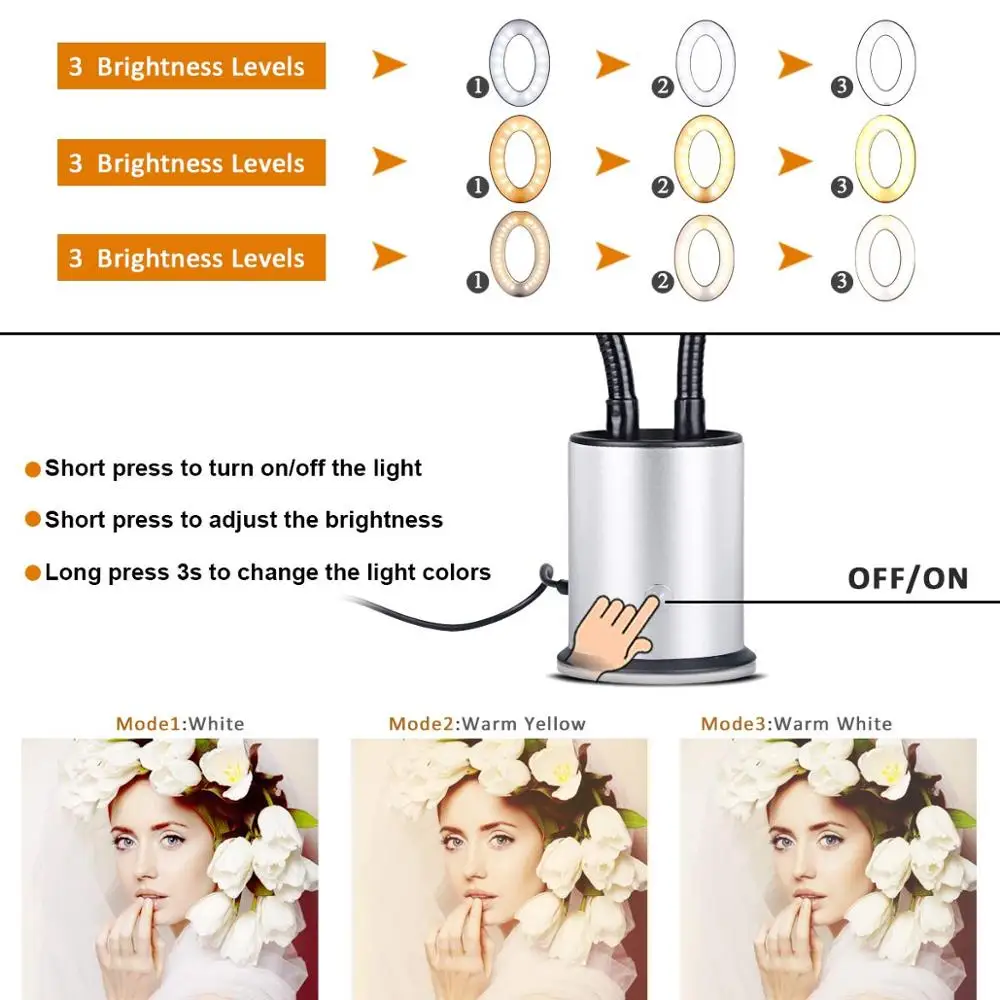 3 Brightness Levels

1 2 3

3 Brightness Levels

1 2 3

3 Brightness Levels

1 2 3

Short press to turn on/off the light

Short press to adjust the brightness

Long press 3s to change the light colors

OFF/ON

Mode1:White

Mode2:Warm Yellow

Mode3:Warm White