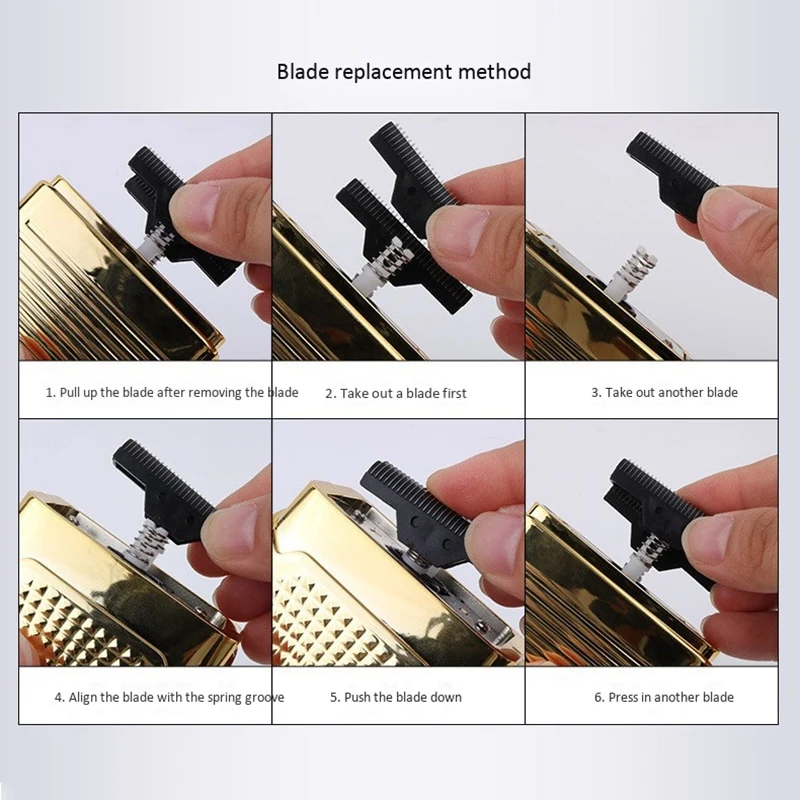 Blade replacement method

1. Pull up the blade after removing the blade

2. Take out a blade first

3. Take out another blade

4. Align the blade with the spring groove

5. Push the blade down

6. Press in another blade