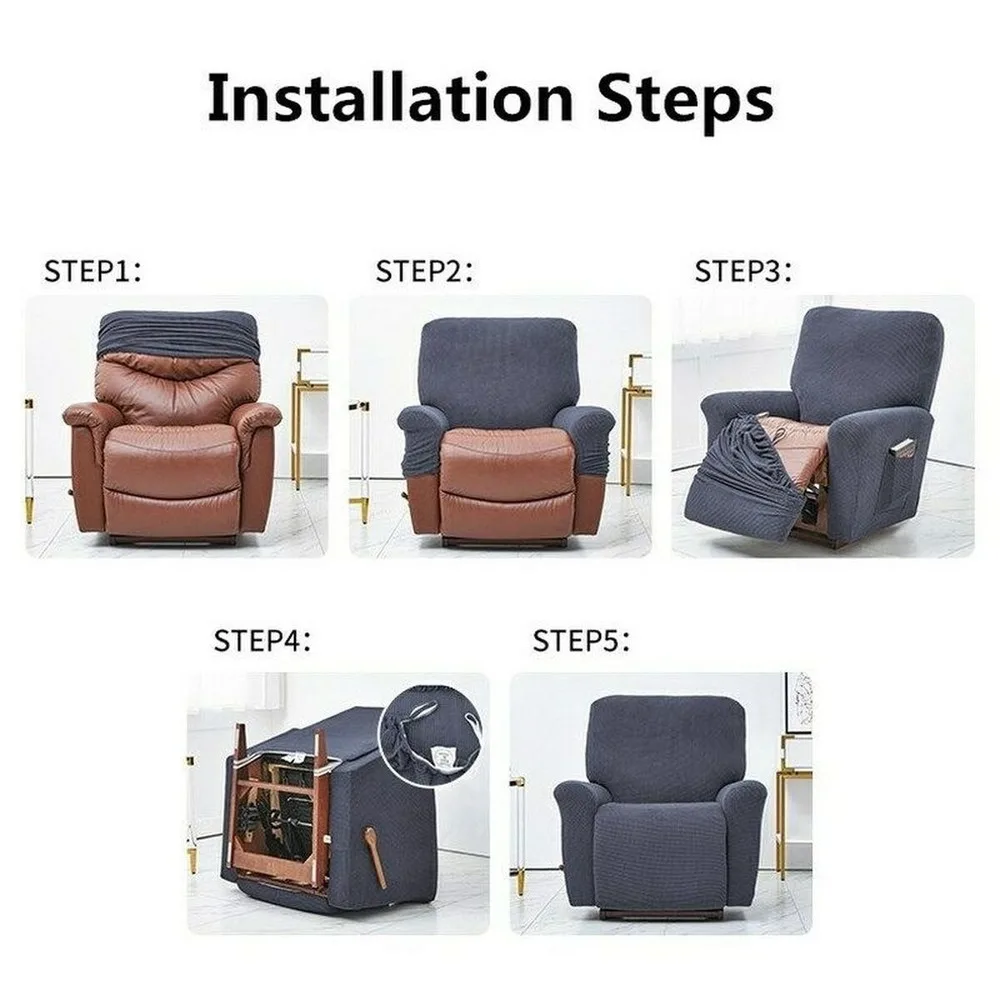 Installation Steps

STEP1:

STEP2:

STEP3:

STEP4:

STEP5: