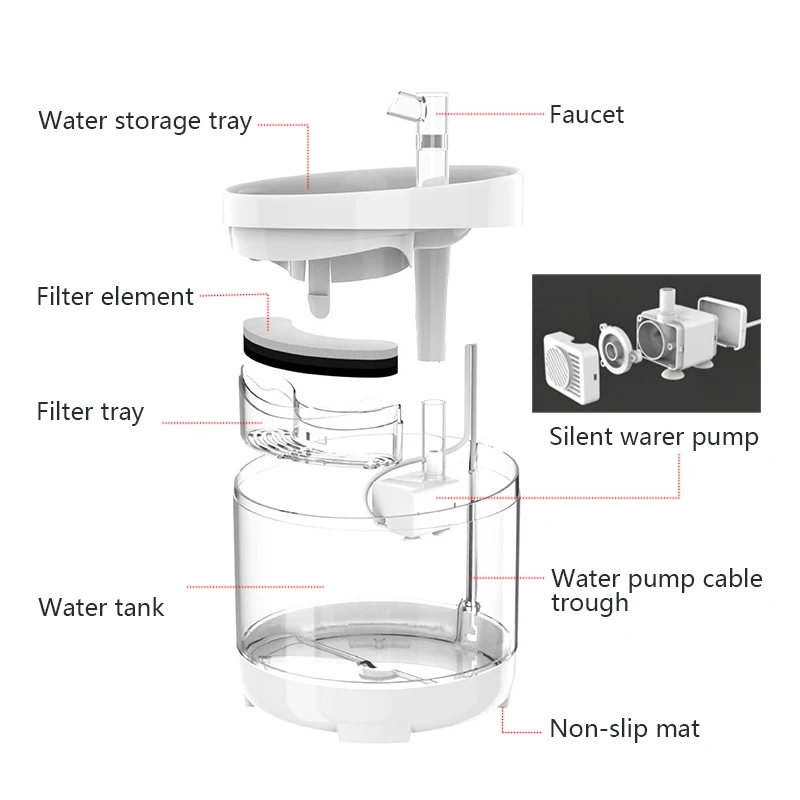 Water storage tray

Faucet

Filter element

Filter tray

Silent warer pump

Water tank

Water pump cable trough

Non-slip mat