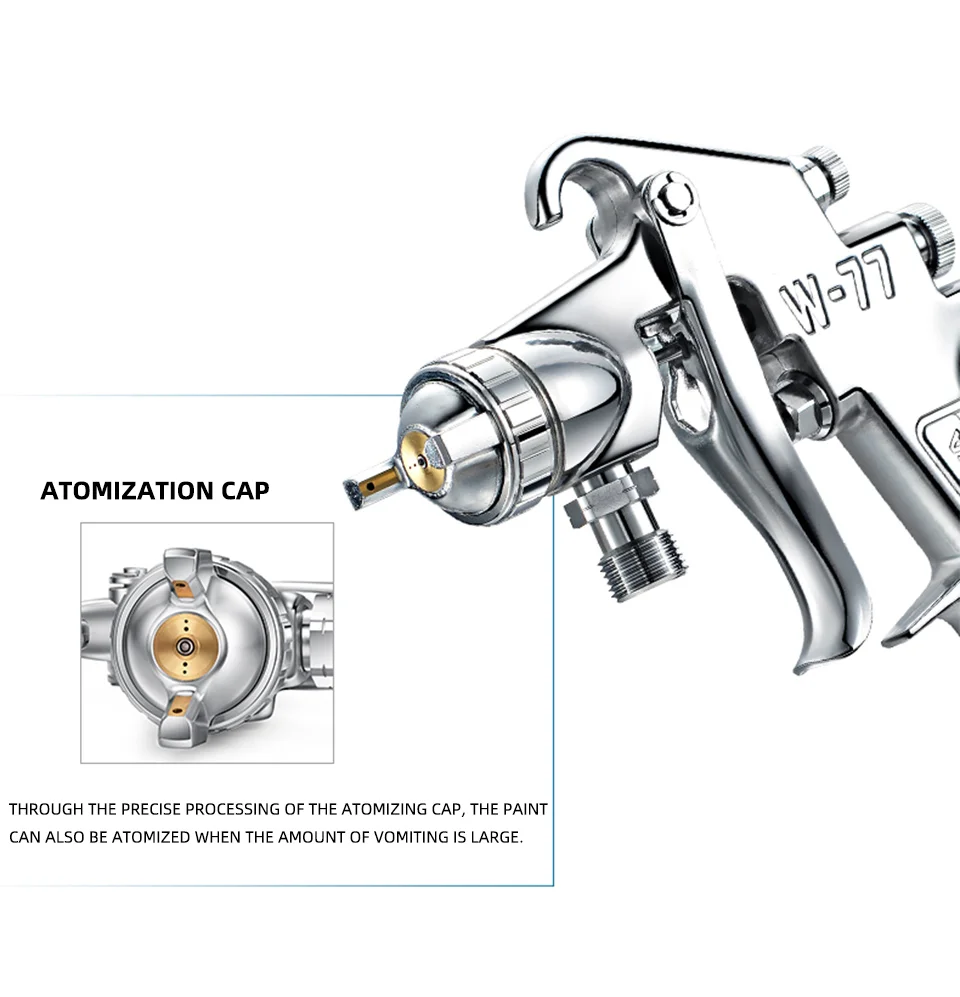 W-77

ATOMIZATION CAP

THROUGH THE PRECISE PROCESSING OF THE ATOMIZING CAP, THE PAINT CAN ALSO BE ATOMIZED WHEN THE AMOUNT OF VOMITING IS LARGE.