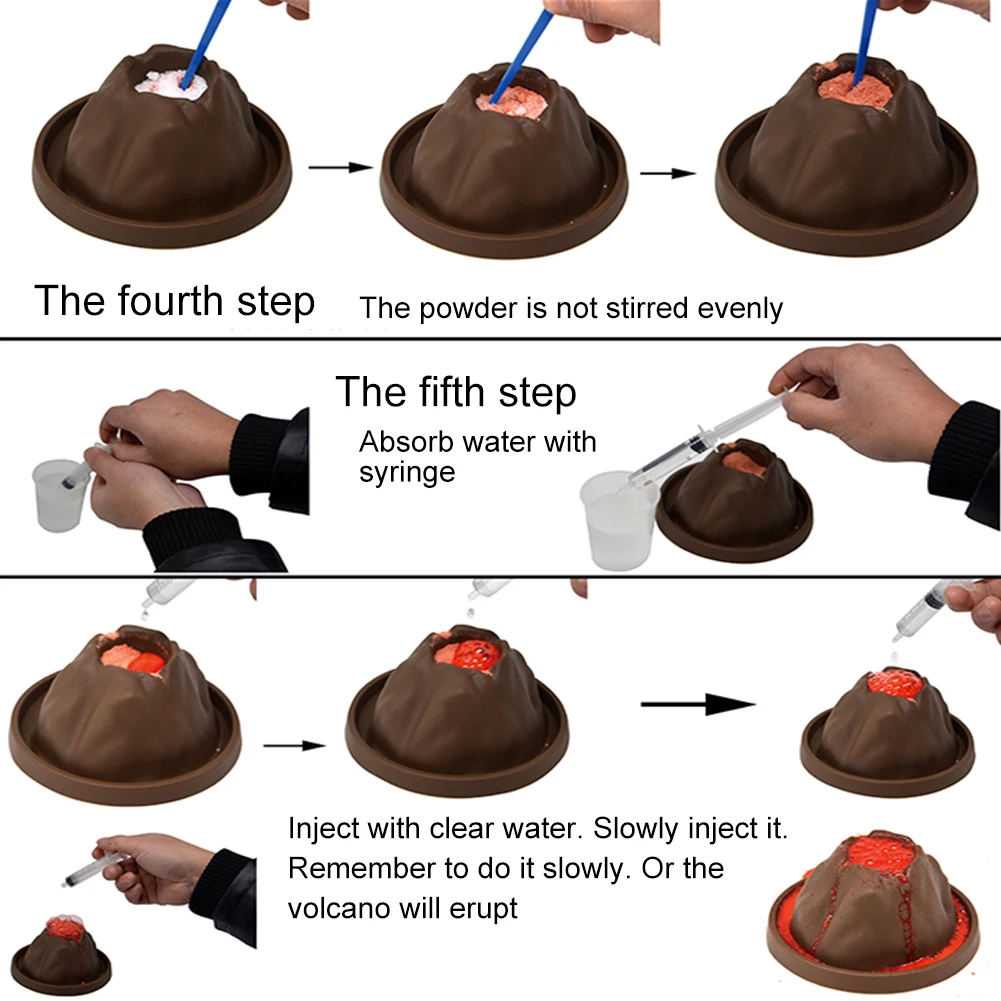 The fourth step

The powder is not stirred evenly

The fifth step

Absorb water with syringe

Inject with clear water. Slowly inject it. Remember to do it slowly. Or the volcano will erupt